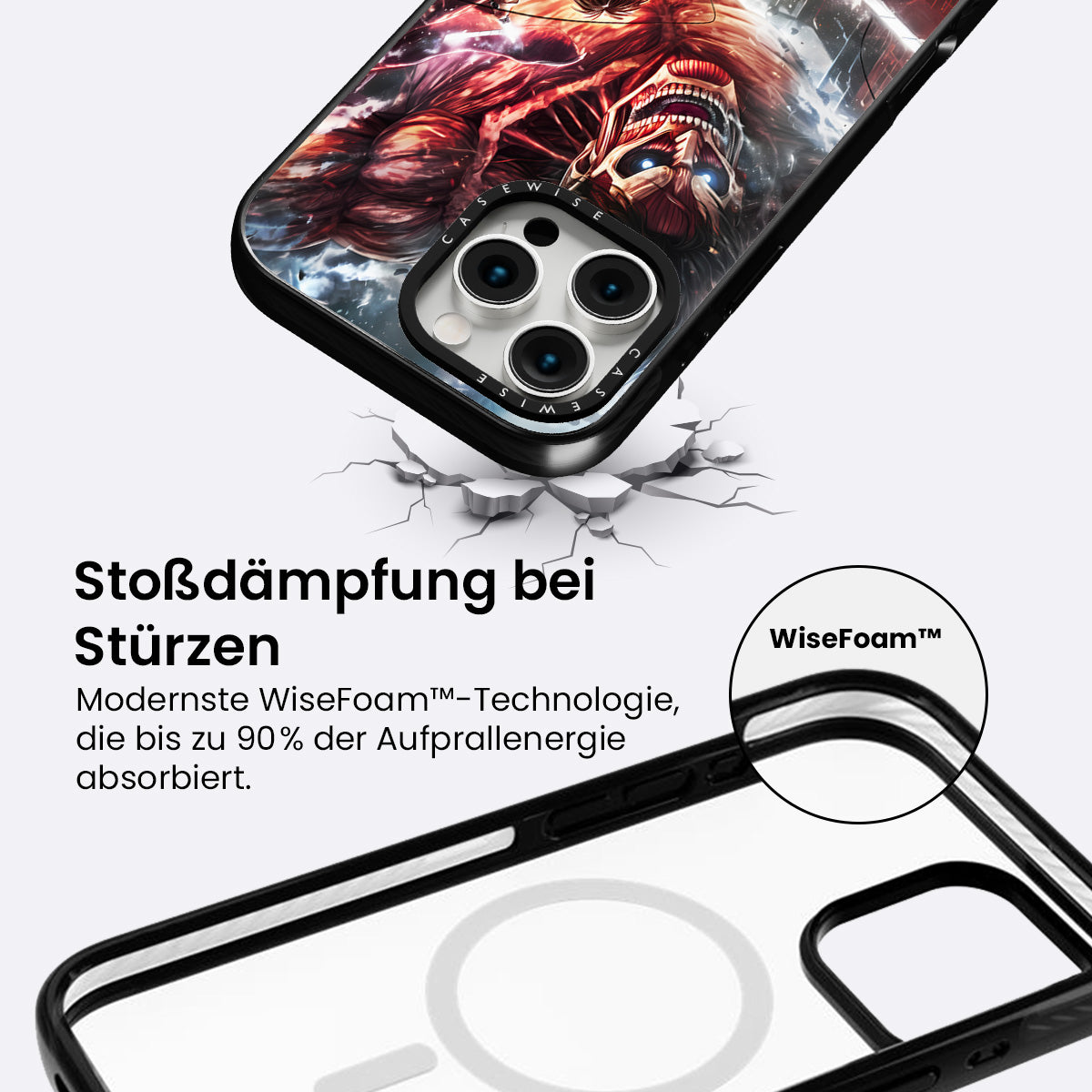 CASEWISE

CASEWISE

Stoßdämpfung bei Stürzen

Modernste WiseFoam™-Technologie, die bis zu 90% der Aufprallenergie absorbiert.

WiseFoam™