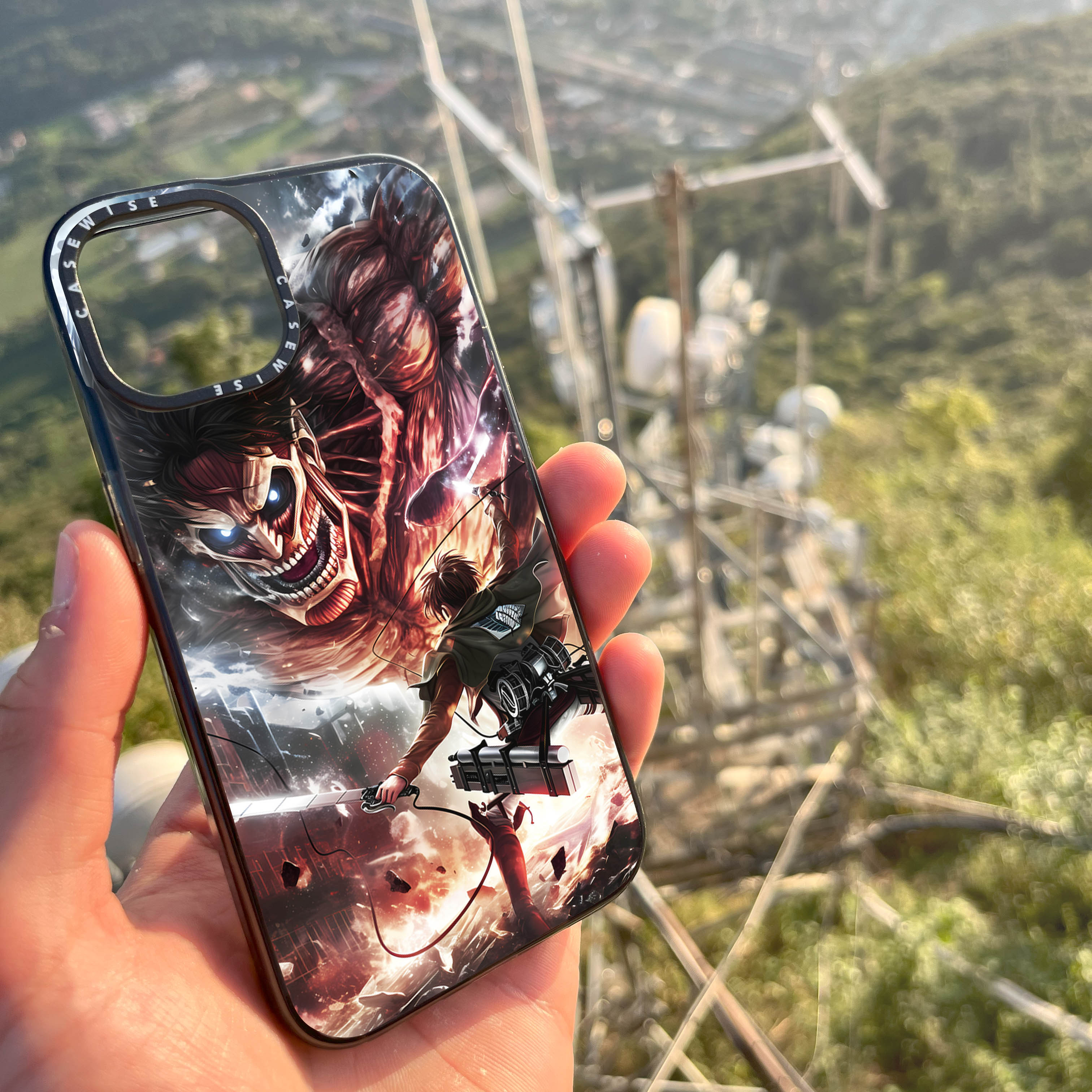 CASEWISE CASEWISE