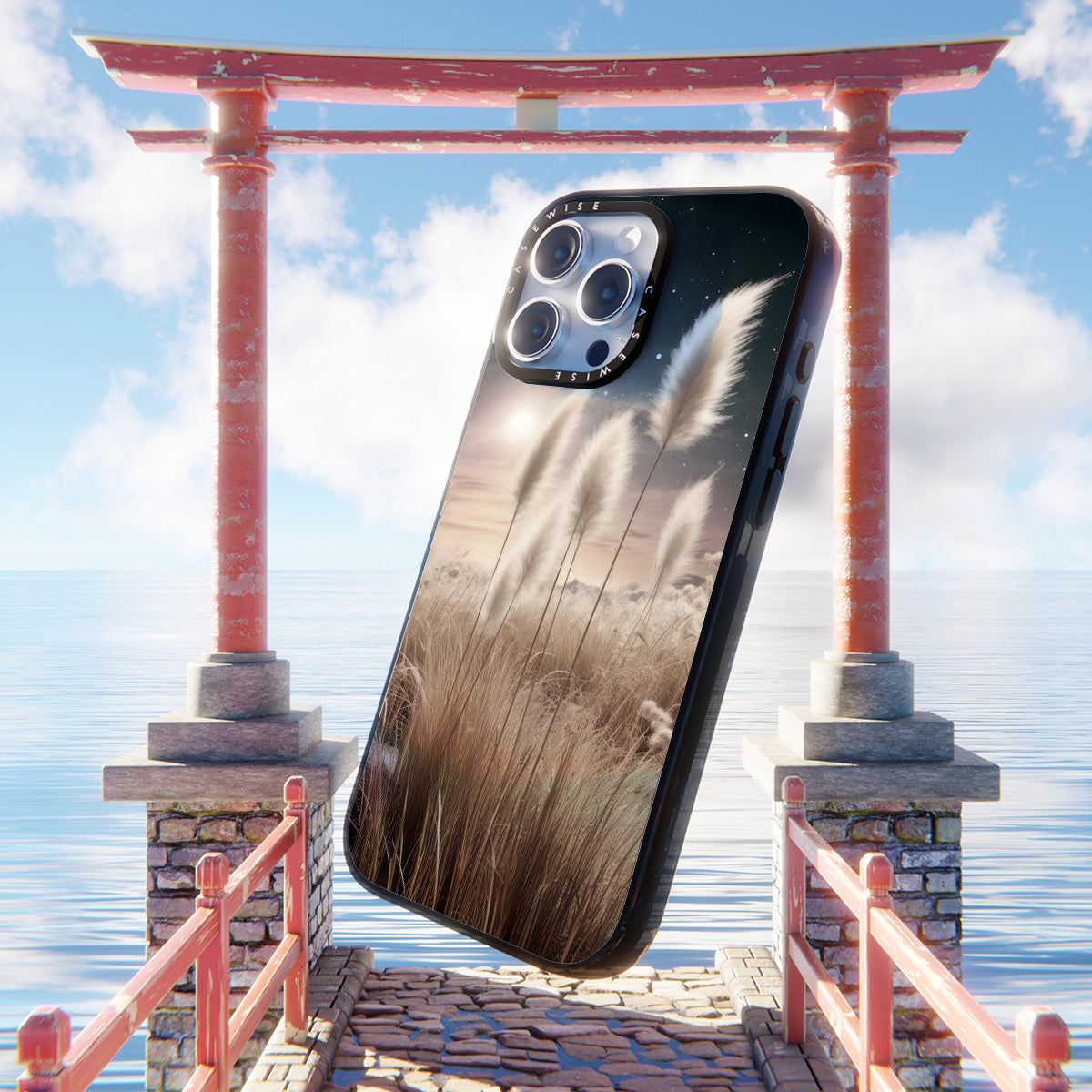 CASEWISE CASEWISE