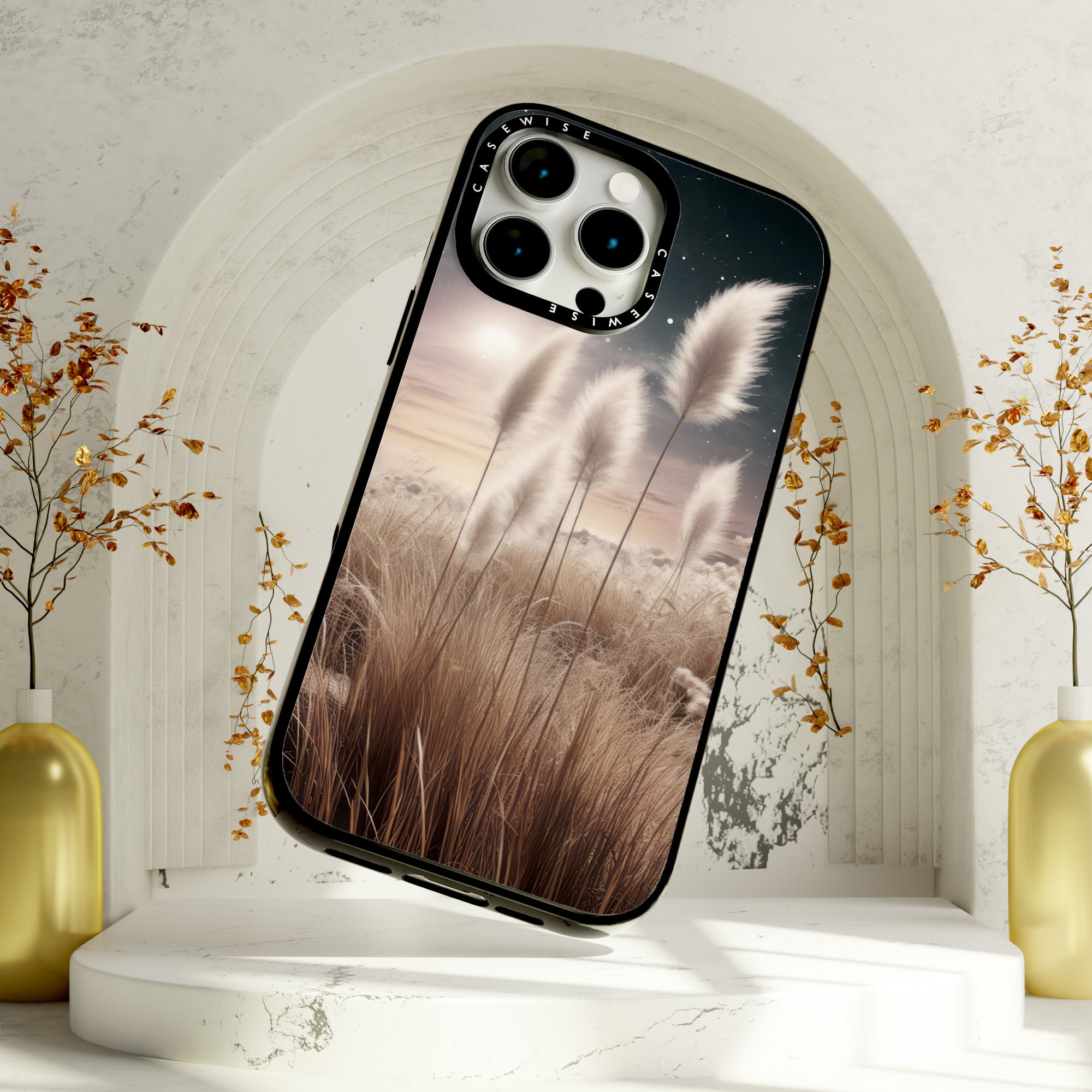 CASEWISE
CASEWISE