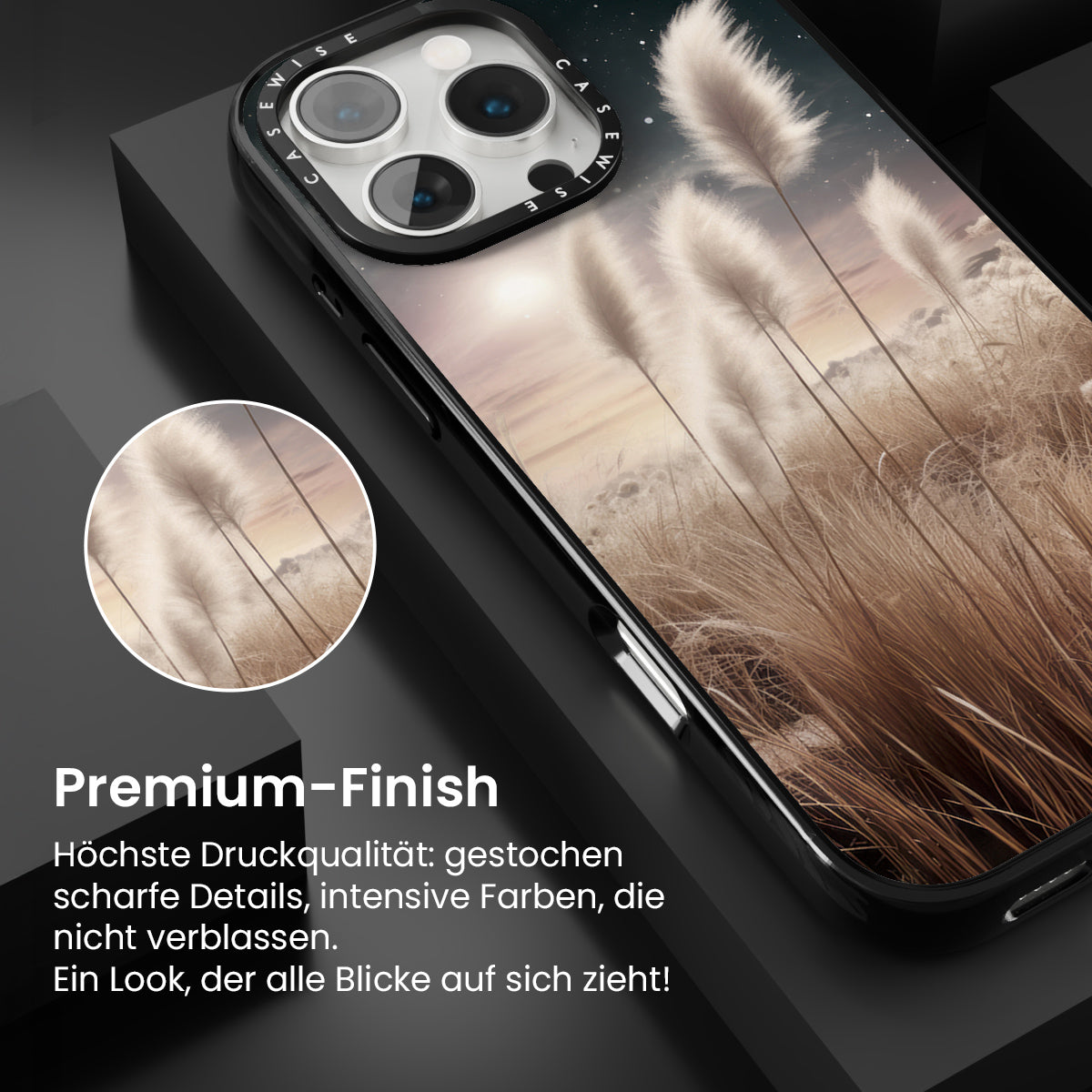 CASEWISE CASEWISE

Premium-Finish

Höchste Druckqualität: gestochen scharfe Details, intensive Farben, die nicht verblassen.
Ein Look, der alle Blicke auf sich zieht!