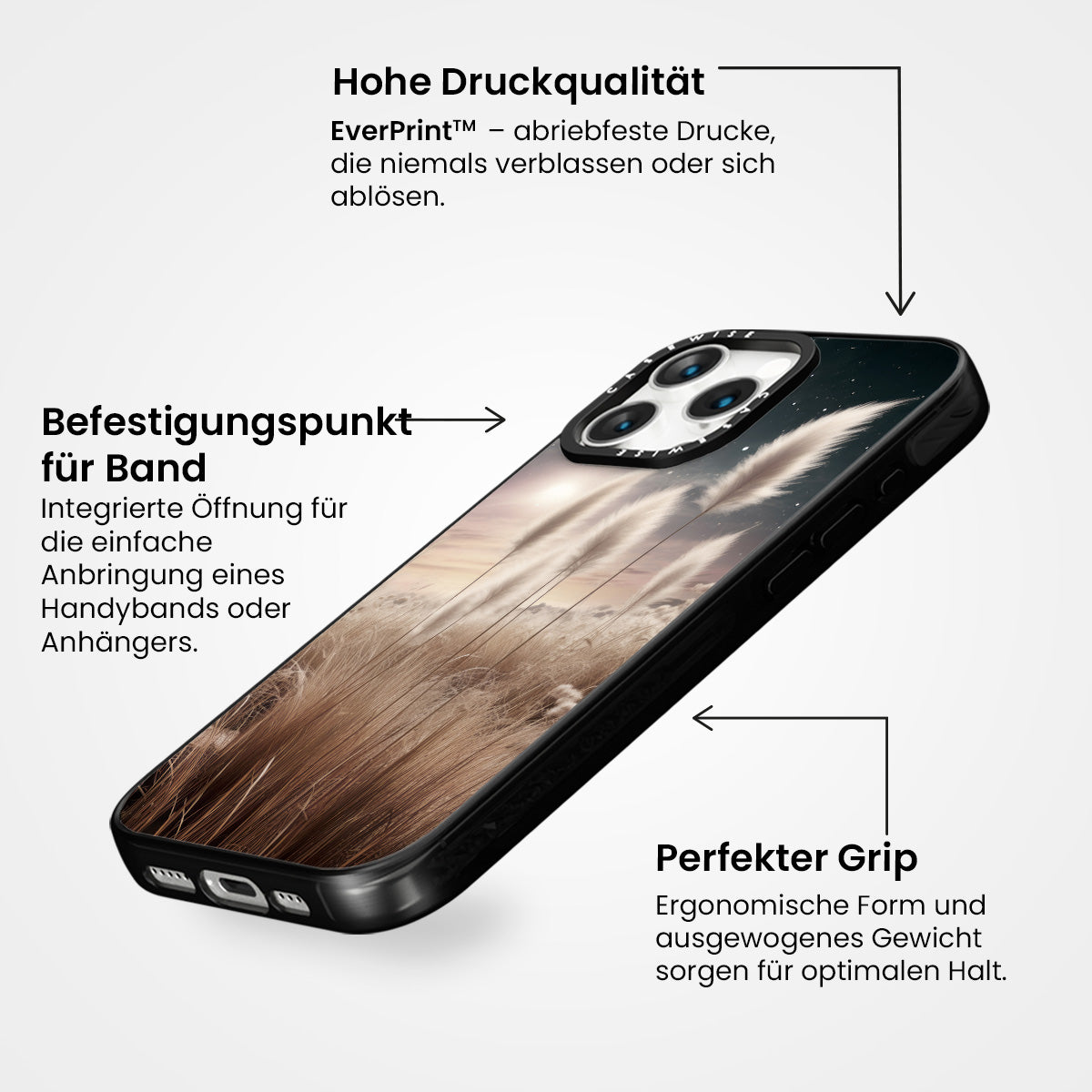 Hohe Druckqualität

EverPrint™ – abriebfeste Drucke, die niemals verblassen oder sich ablösen.

Befestigungspunkt für Band

Integrierte Öffnung für die einfache Anbringung eines Handybands oder Anhängers.

CASEWISE

CASEWISE

Perfekter Grip

Ergonomische Form und ausgewogenes Gewicht sorgen für optimalen Halt.