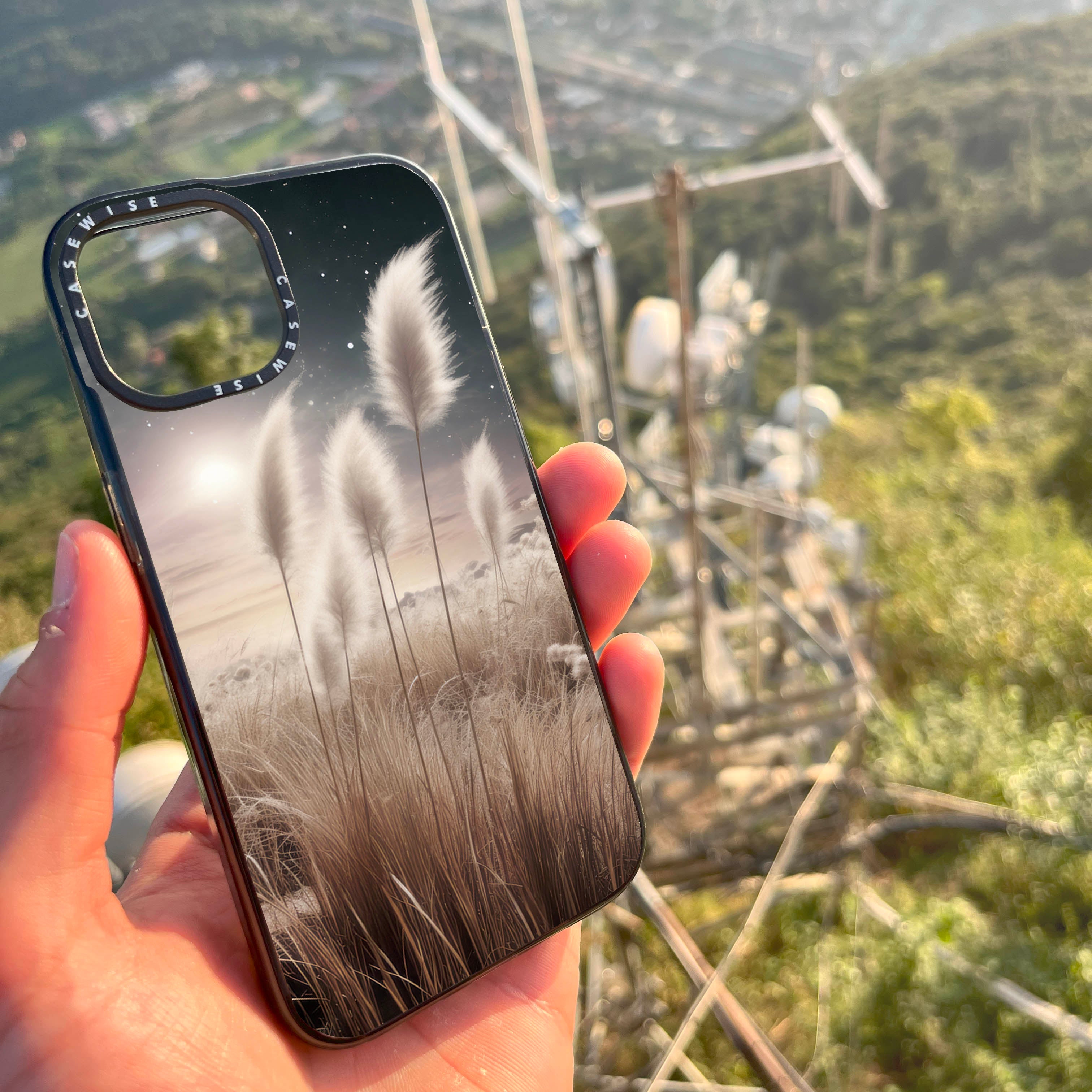 CASEWISE CASEWISE