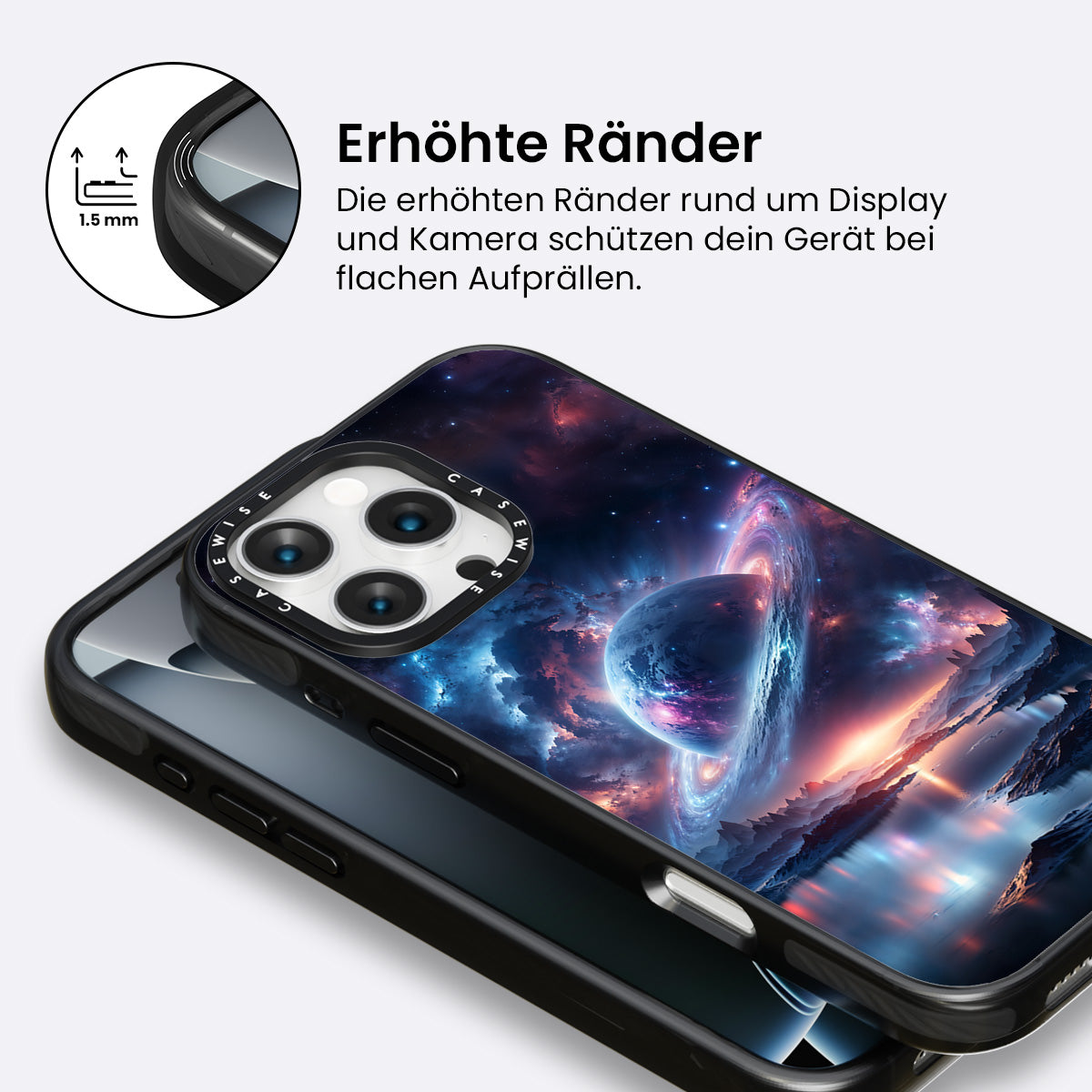 1.5 mm

Erhöhte Ränder

Die erhöhten Ränder rund um Display und Kamera schützen dein Gerät bei flachen Aufprällen.

CASEWISE CASEWISE