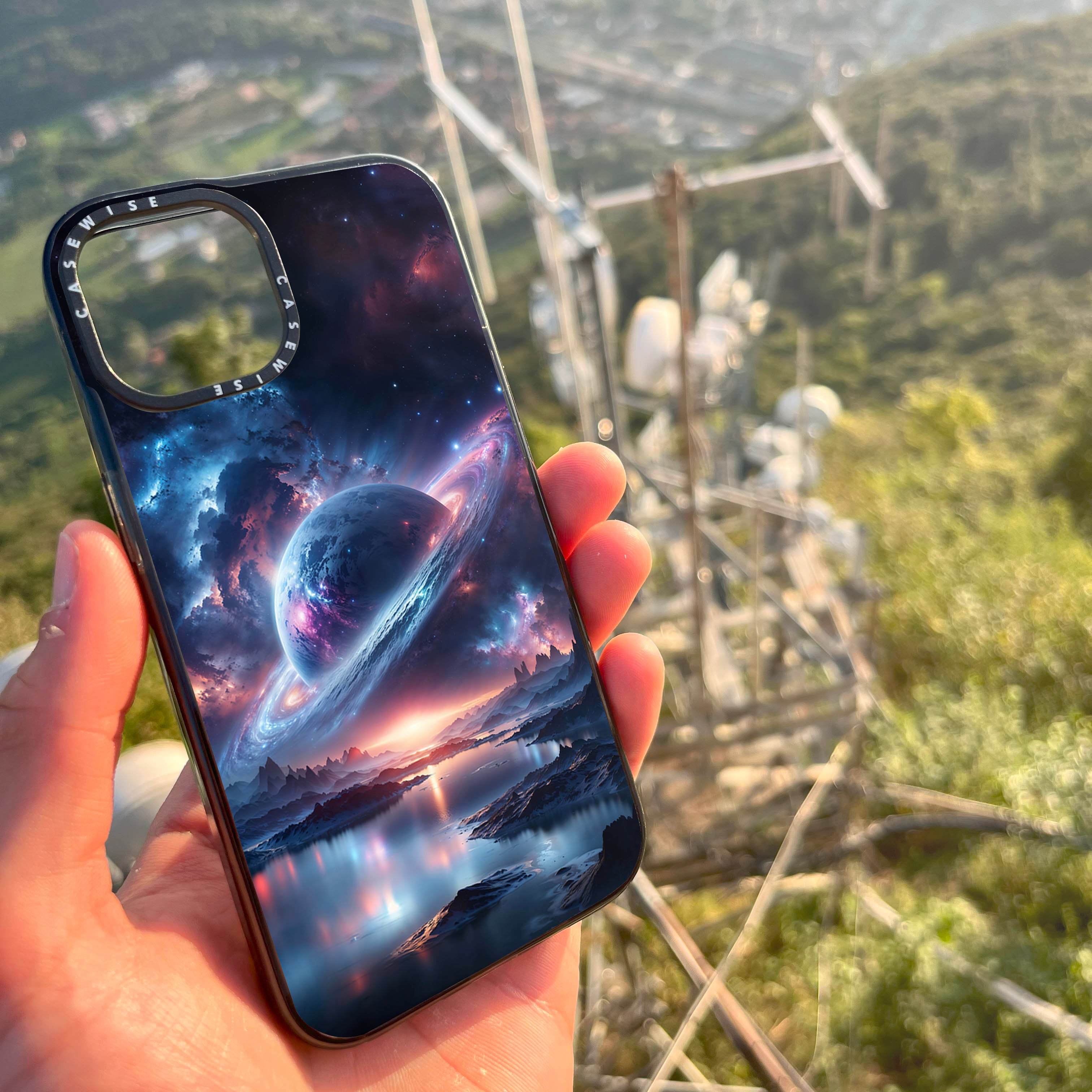 CASEWISE CASEWISE