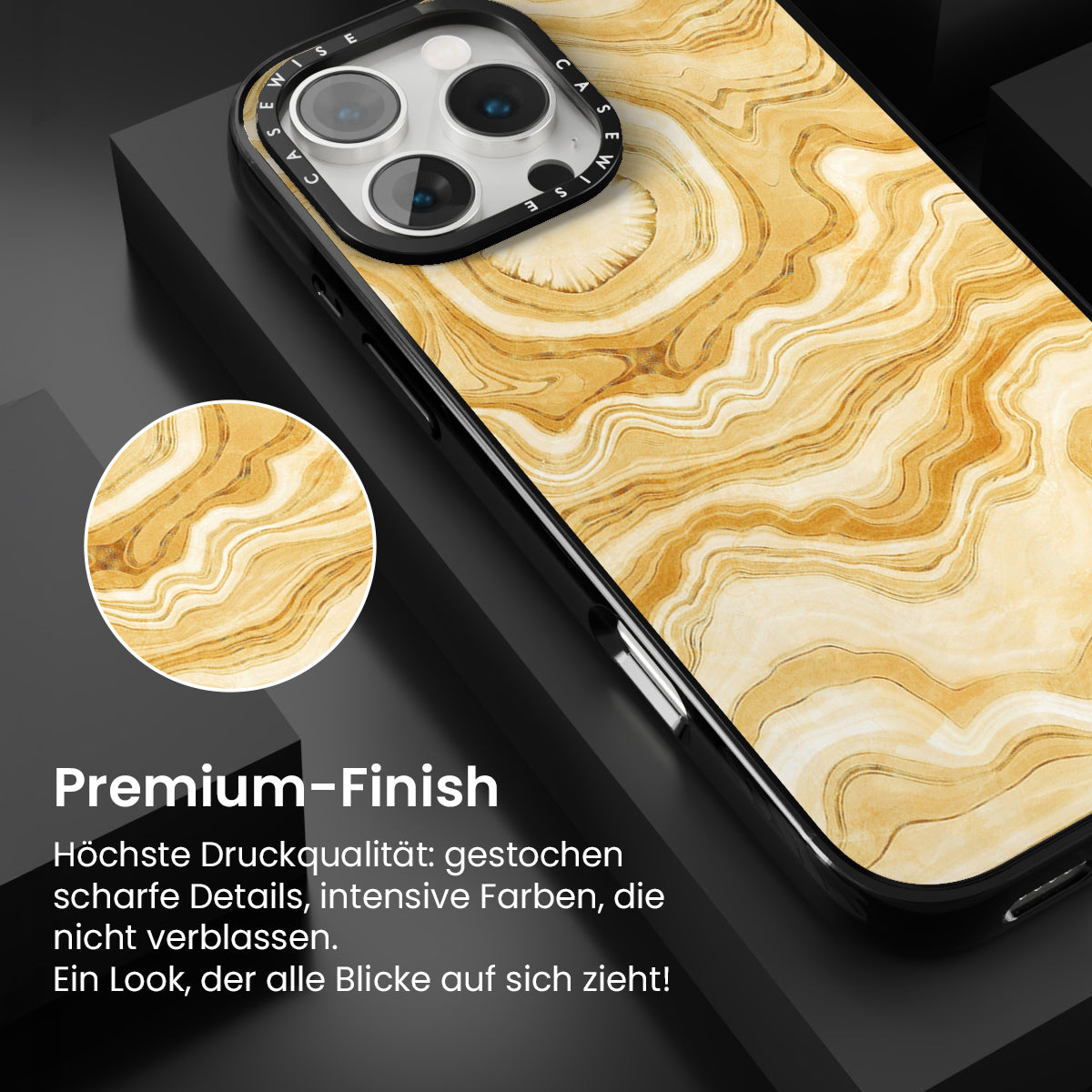 CASEWISE CASEWISE

Premium-Finish

Höchste Druckqualität: gestochen scharfe Details, intensive Farben, die nicht verblassen.
Ein Look, der alle Blicke auf sich zieht!