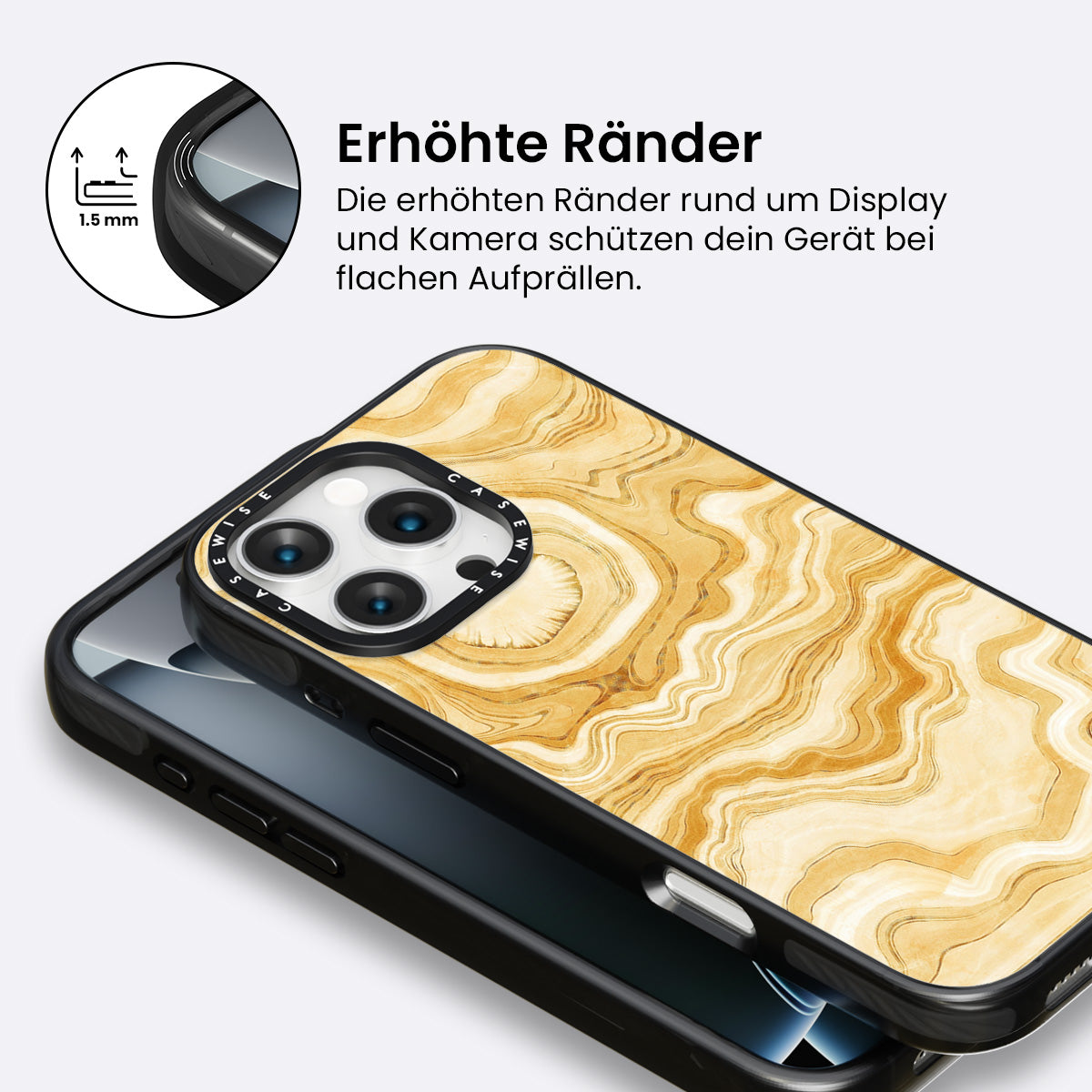 1.5 mm

Erhöhte Ränder

Die erhöhten Ränder rund um Display und Kamera schützen dein Gerät bei flachen Aufprällen.

CASEWISE CASEWISE