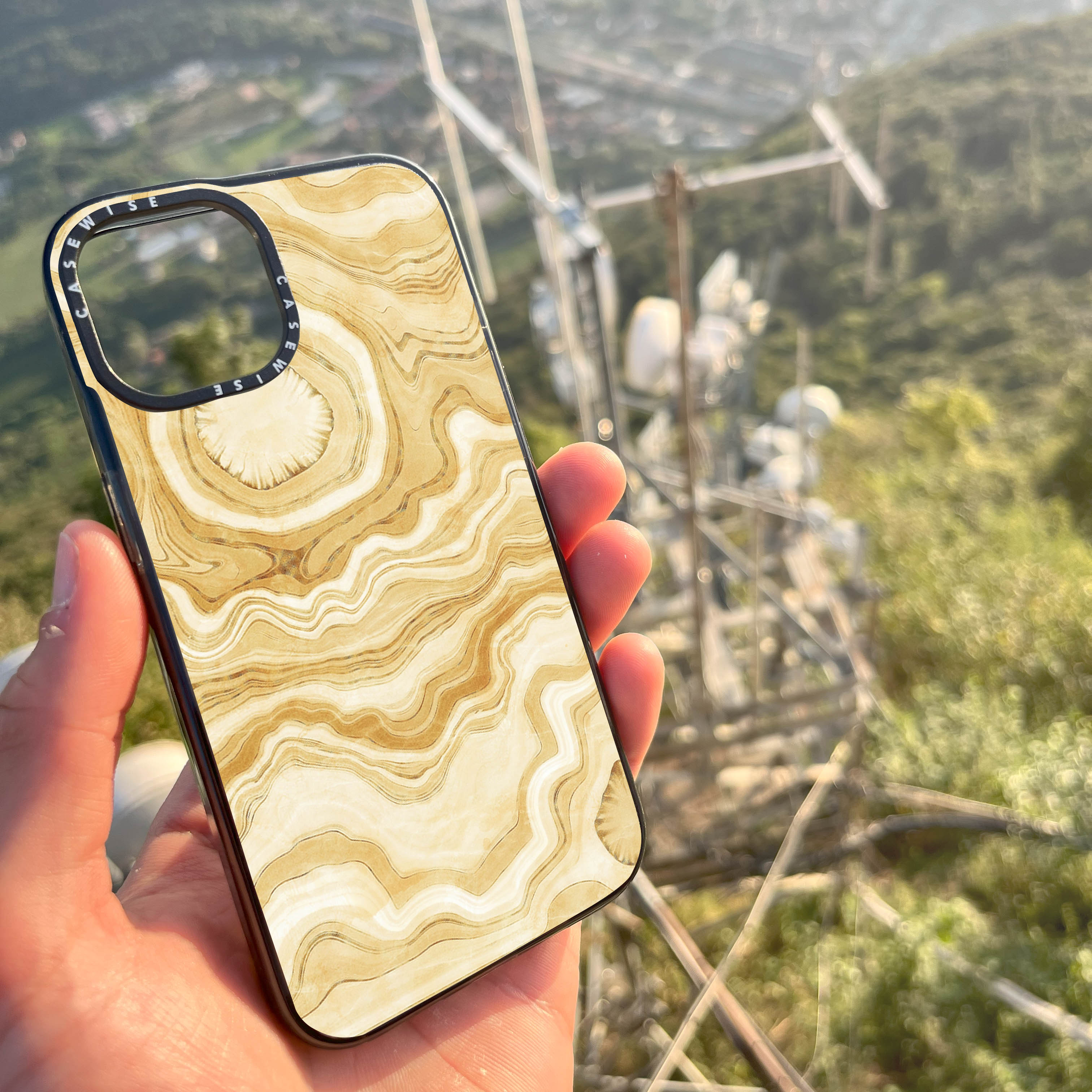 CASEWISE CASEWISE