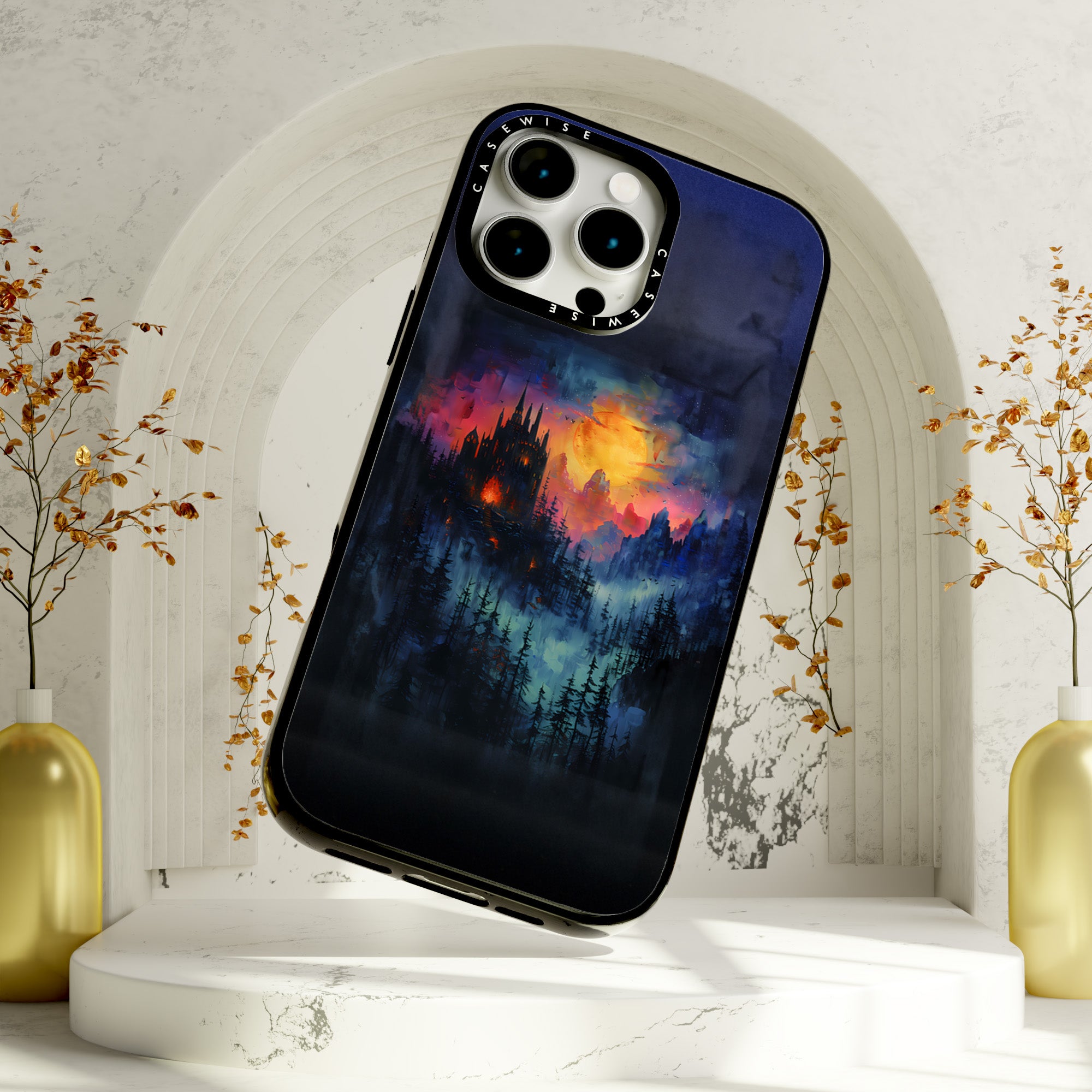 CASEWISE
CASEWISE