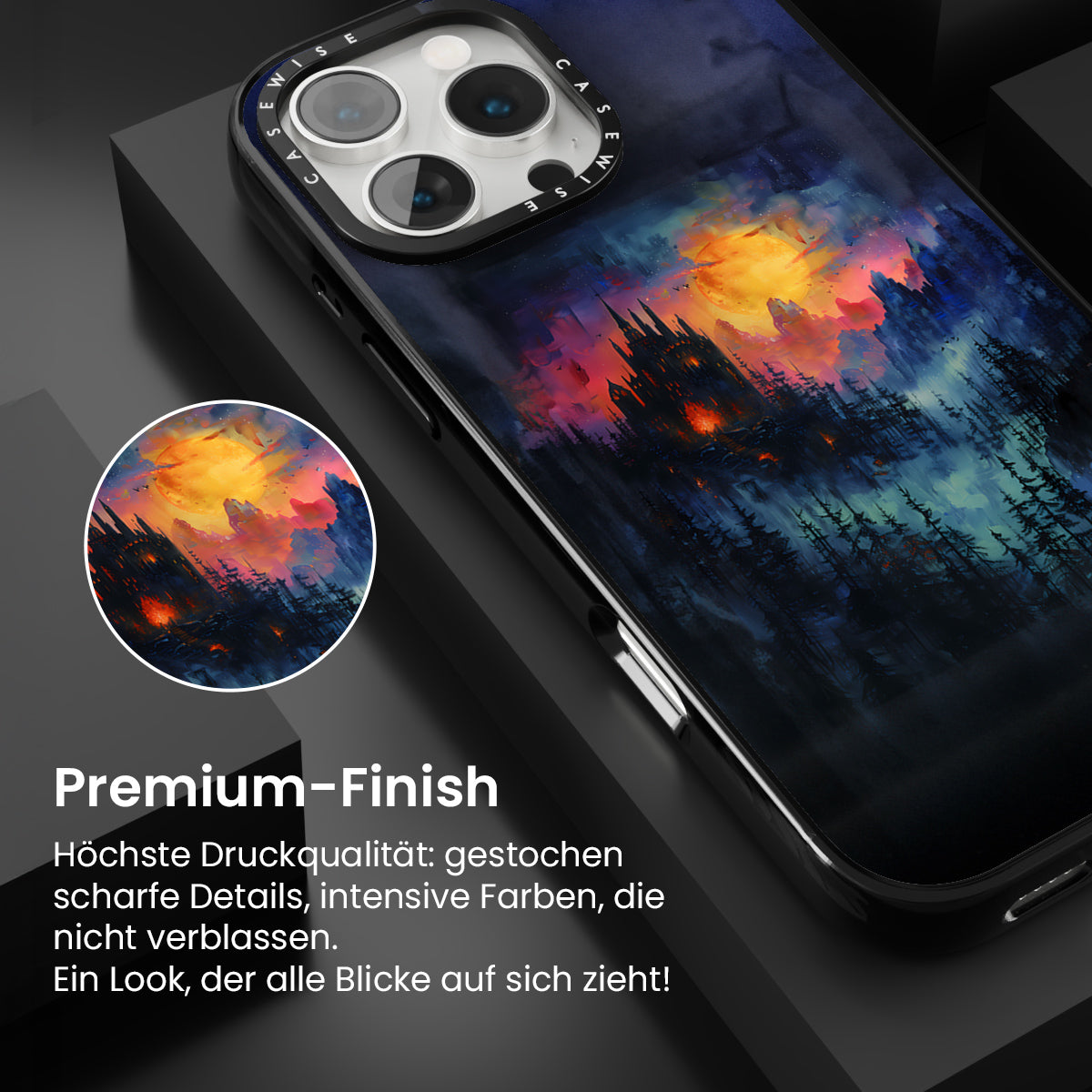 CASEWISE CASEWISE

Premium-Finish

Höchste Druckqualität: gestochen scharfe Details, intensive Farben, die nicht verblassen.
Ein Look, der alle Blicke auf sich zieht!