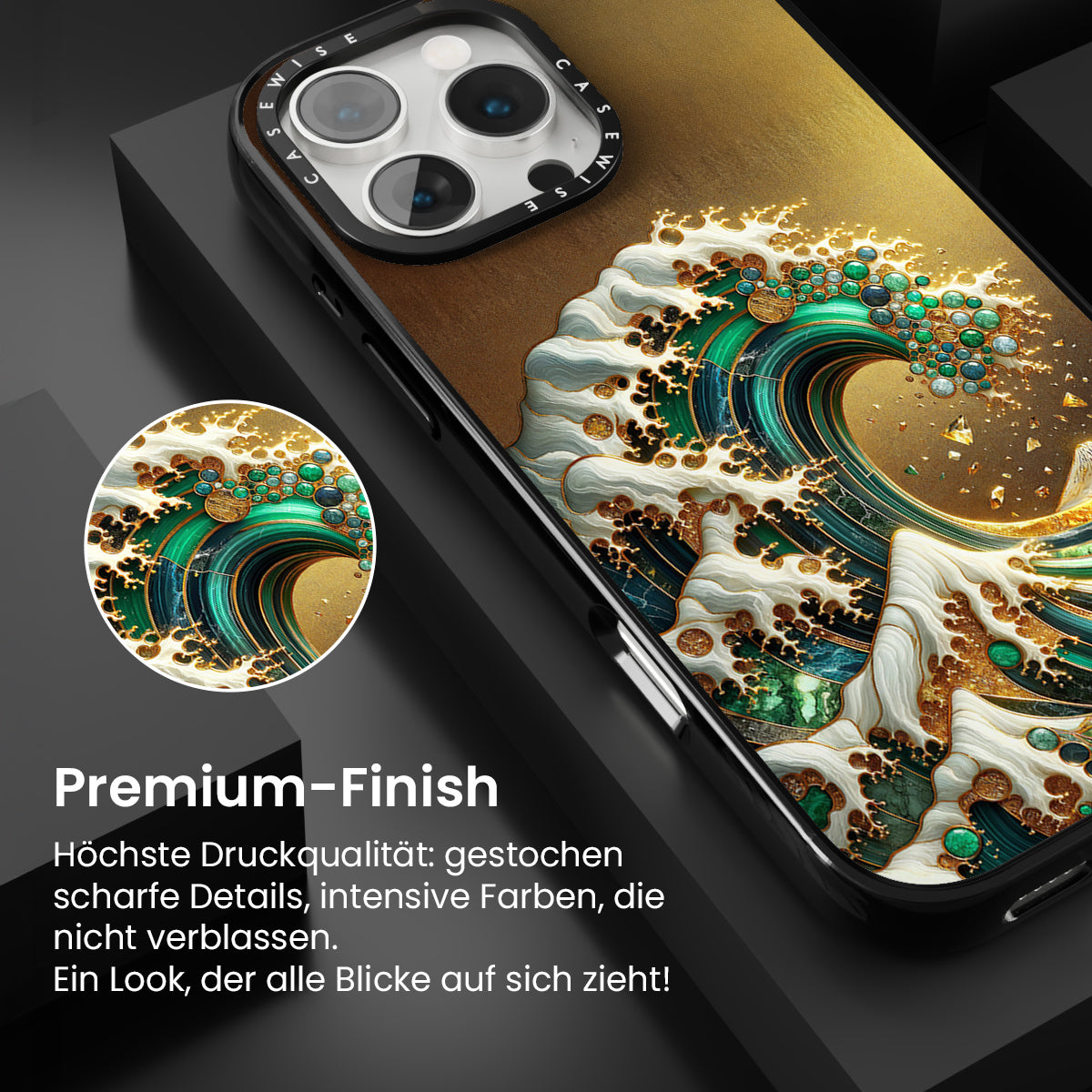 CASEWISE CASEWISE

Premium-Finish

Höchste Druckqualität: gestochen scharfe Details, intensive Farben, die nicht verblassen.
Ein Look, der alle Blicke auf sich zieht!