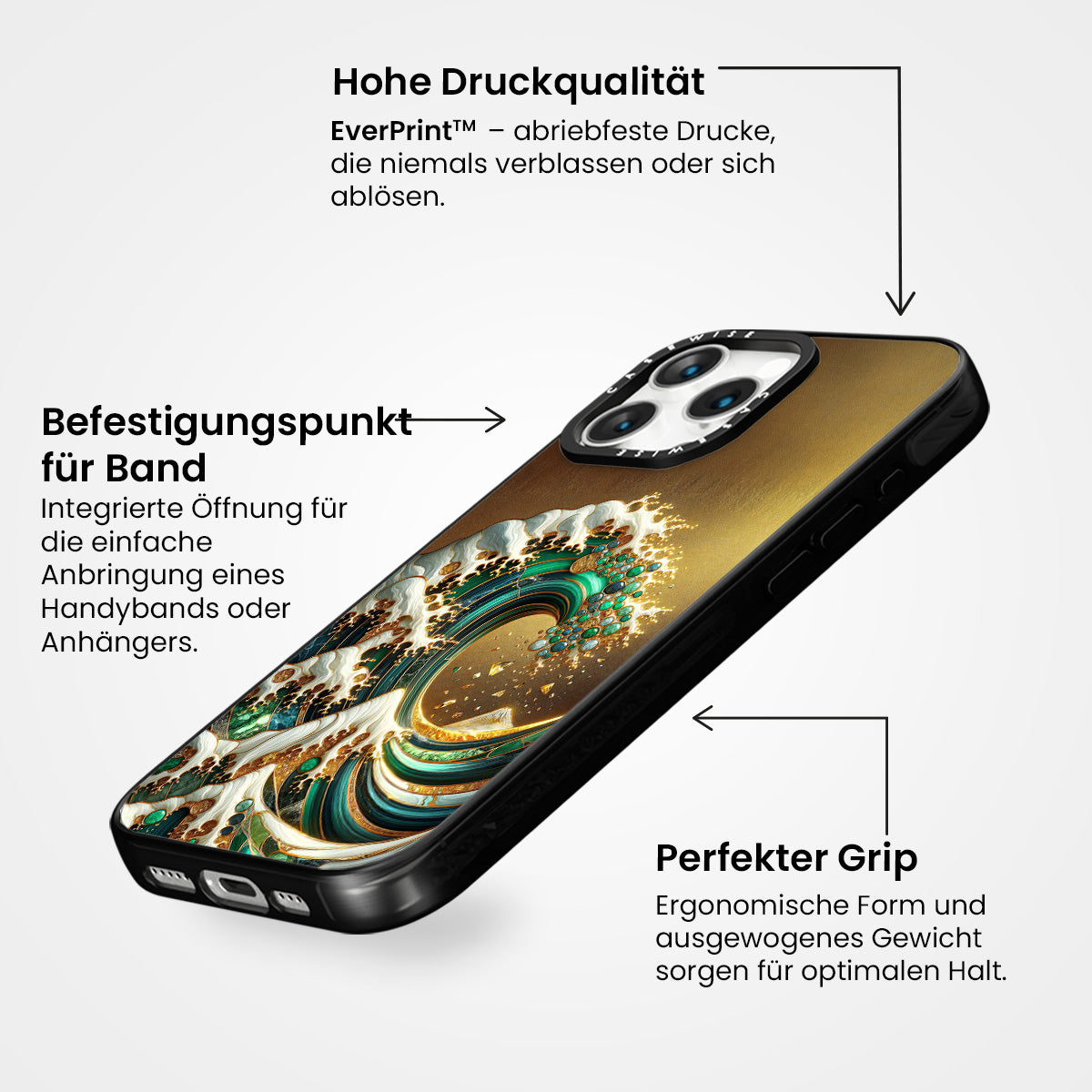 Hohe Druckqualität

EverPrint™ – abriebfeste Drucke, die niemals verblassen oder sich ablösen.

Befestigungspunkt für Band

Integrierte Öffnung für die einfache Anbringung eines Handybands oder Anhängers.

CASEWISE

CASEWISE

Perfekter Grip

Ergonomische Form und ausgewogenes Gewicht sorgen für optimalen Halt.