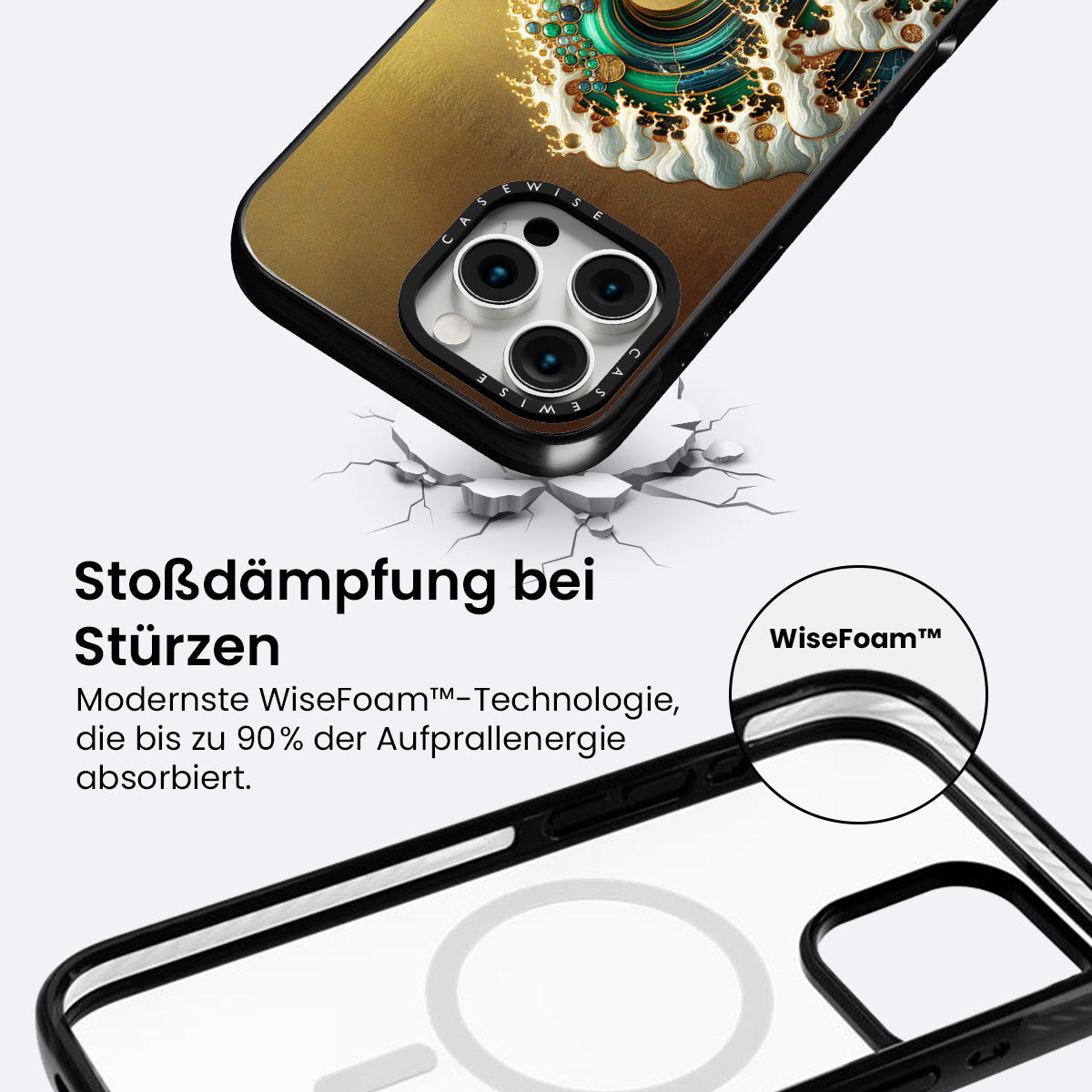 CASEWISE

CASEWISE

Stoßdämpfung bei Stürzen

Modernste WiseFoam™-Technologie, die bis zu 90% der Aufprallenergie absorbiert.

WiseFoam™