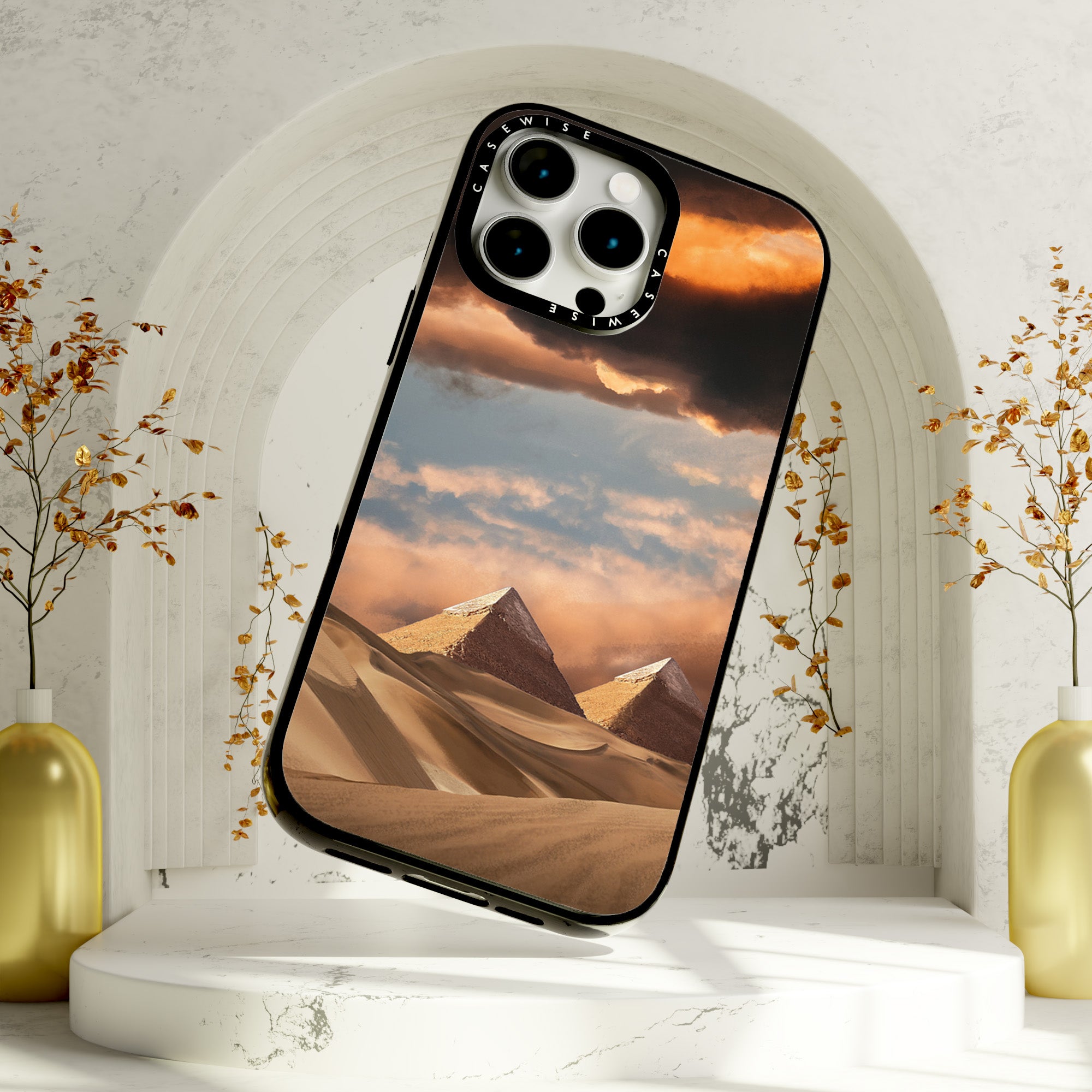 CASEWISE

CASEWISE