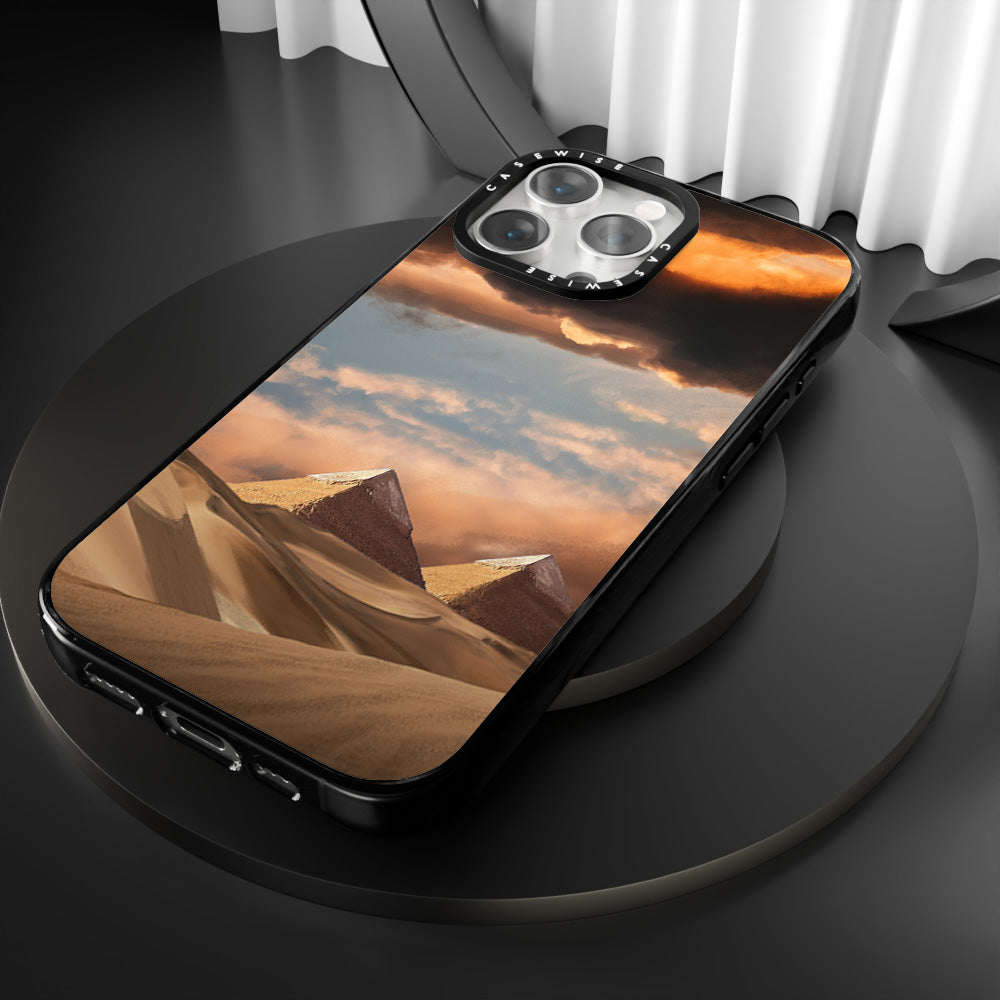 CASEWISE
CASEWISE