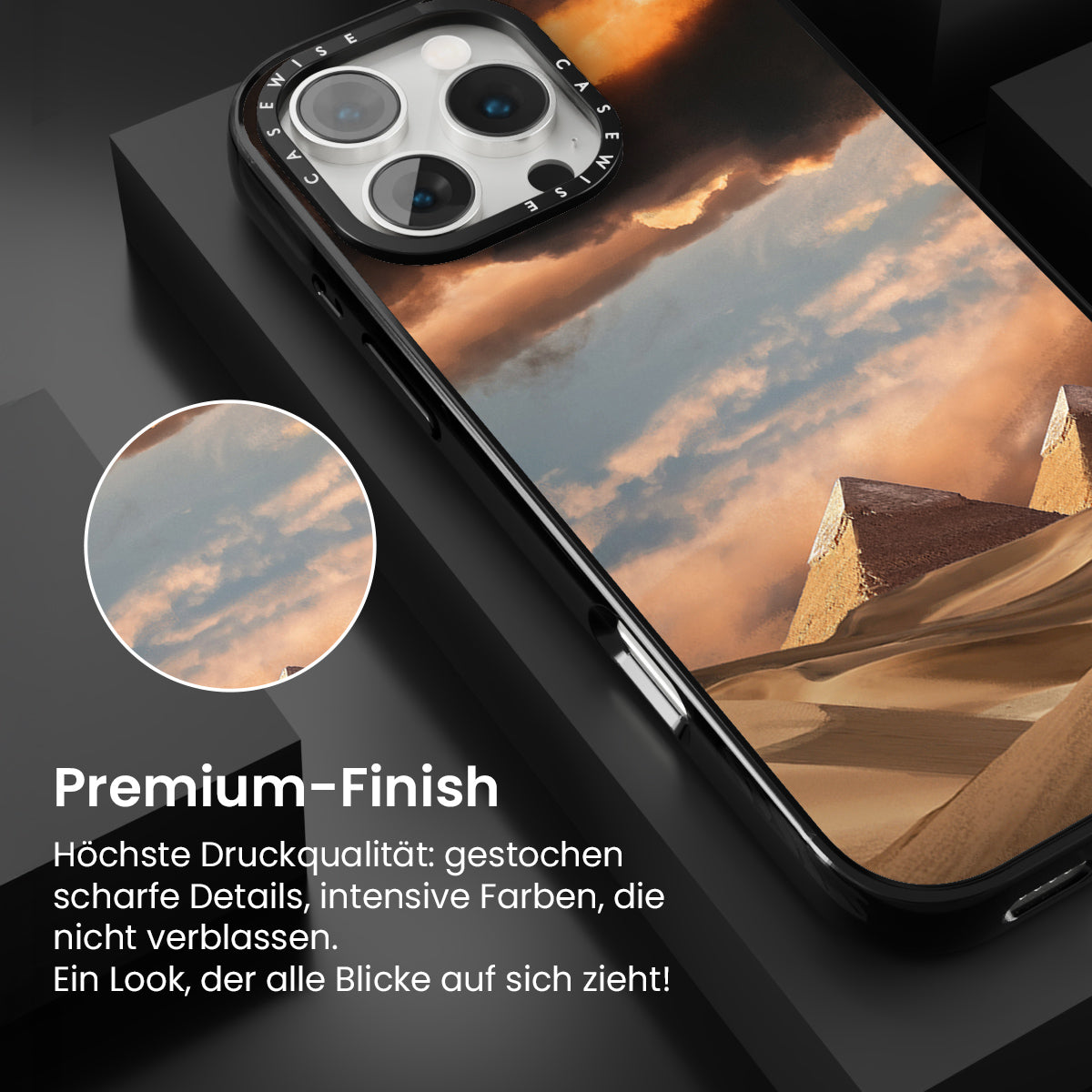 CASEWISE CASEWISE

Premium-Finish

Höchste Druckqualität: gestochen scharfe Details, intensive Farben, die nicht verblassen.
Ein Look, der alle Blicke auf sich zieht!