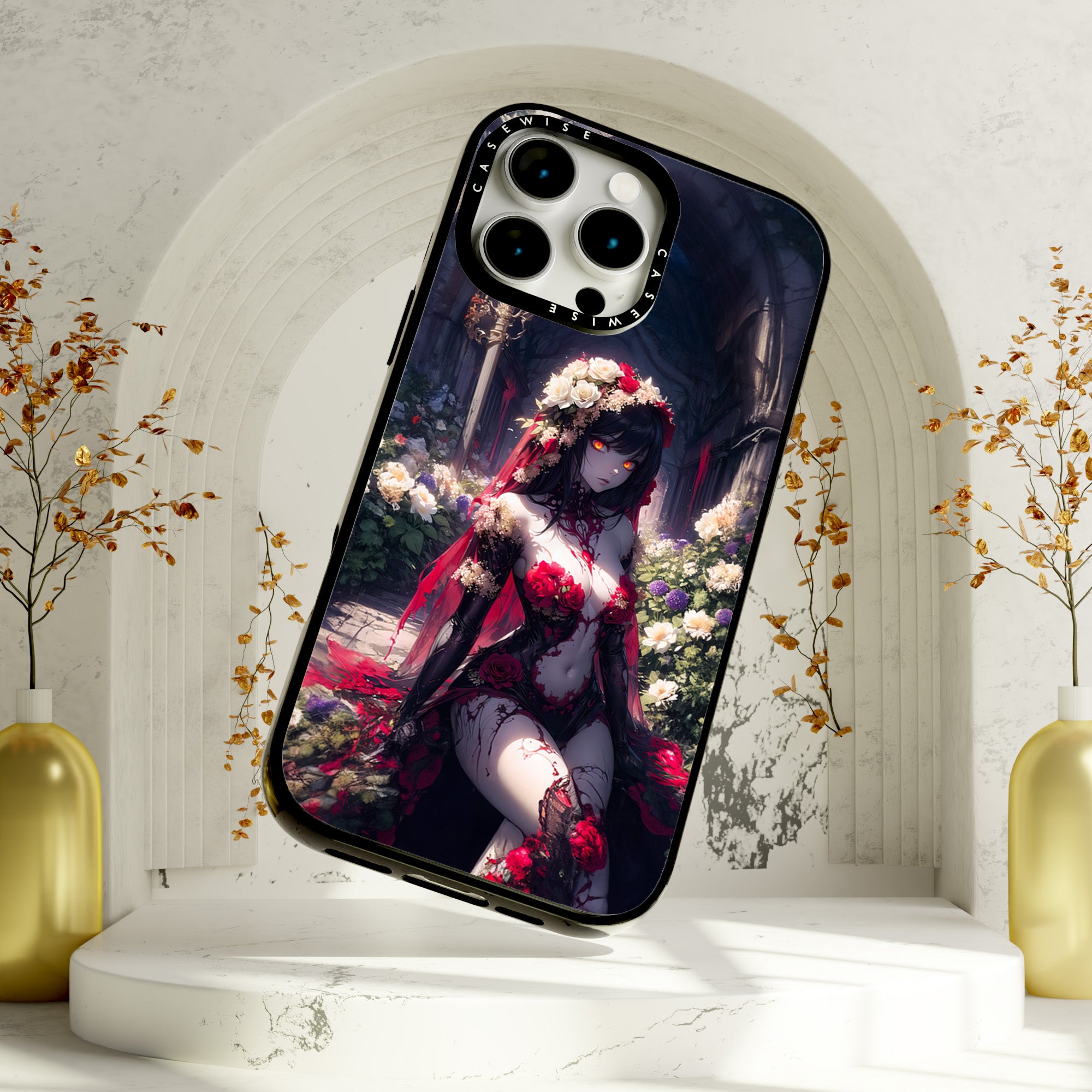 CASEWISE
CASEWISE