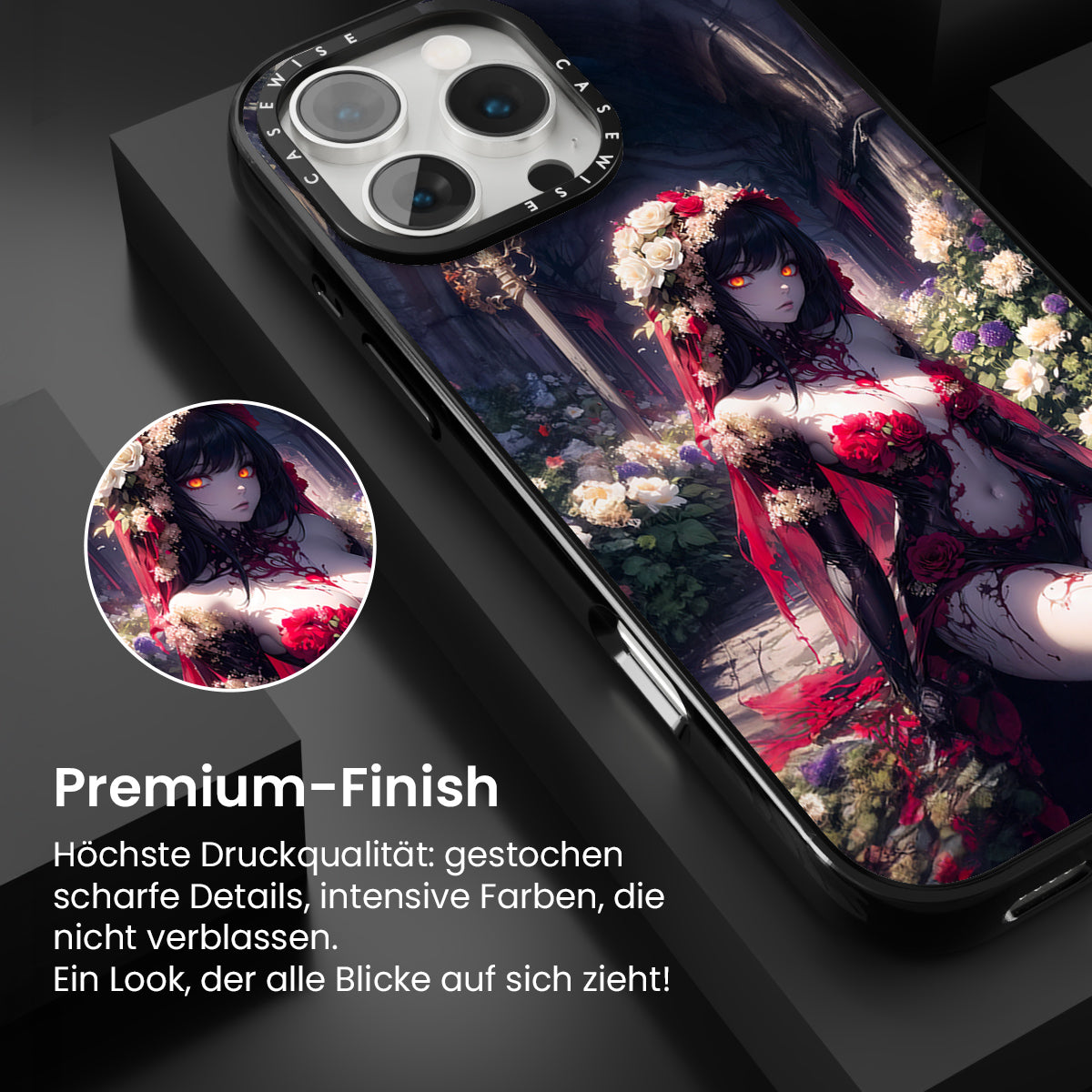 CASEWISE CASEWISE

Premium-Finish

Höchste Druckqualität: gestochen scharfe Details, intensive Farben, die nicht verblassen.
Ein Look, der alle Blicke auf sich zieht!