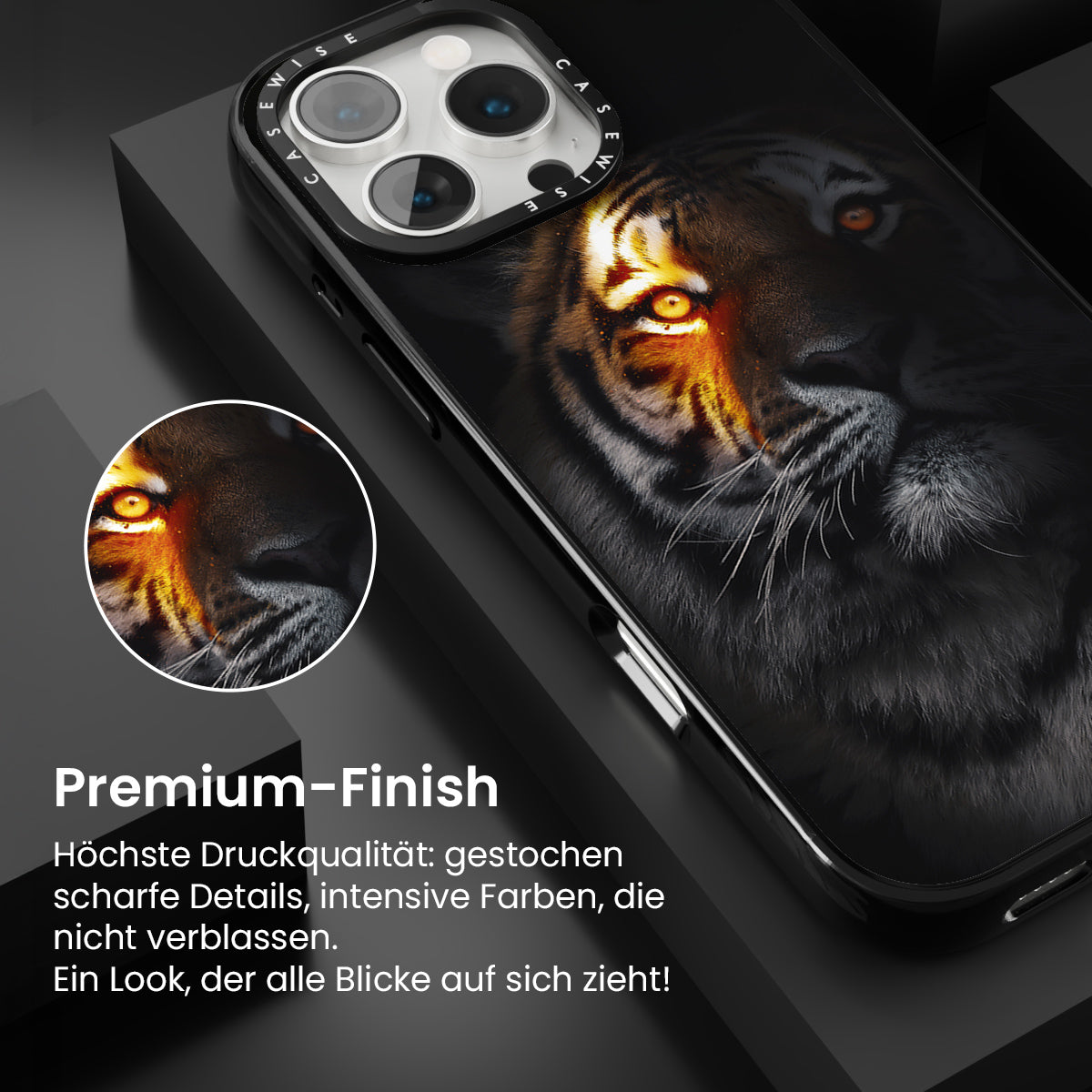 CASEWISE CASEWISE

Premium-Finish

Höchste Druckqualität: gestochen scharfe Details, intensive Farben, die nicht verblassen.
Ein Look, der alle Blicke auf sich zieht!