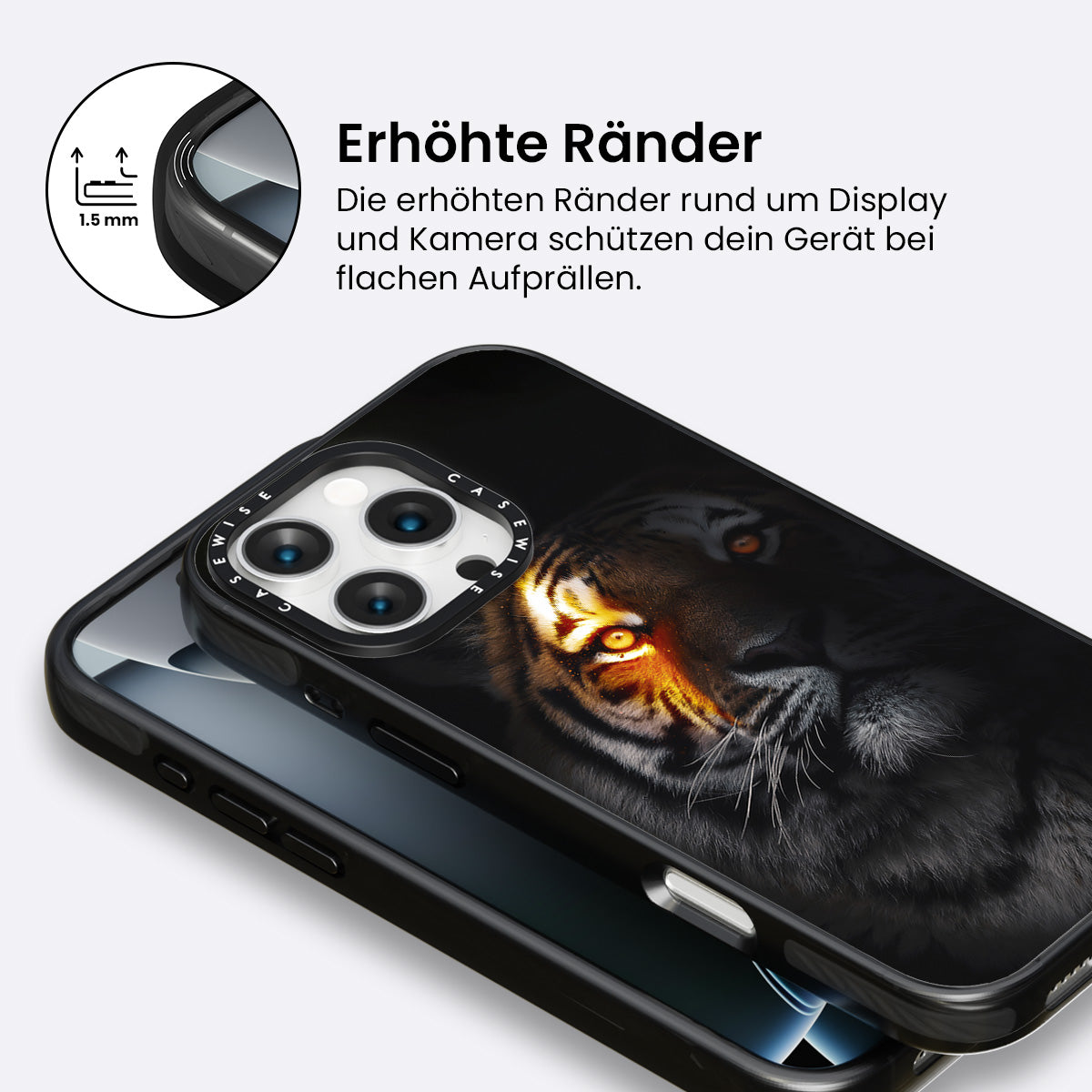 1.5 mm

Erhöhte Ränder

Die erhöhten Ränder rund um Display und Kamera schützen dein Gerät bei flachen Aufprällen.

CASEWISE CASEWISE