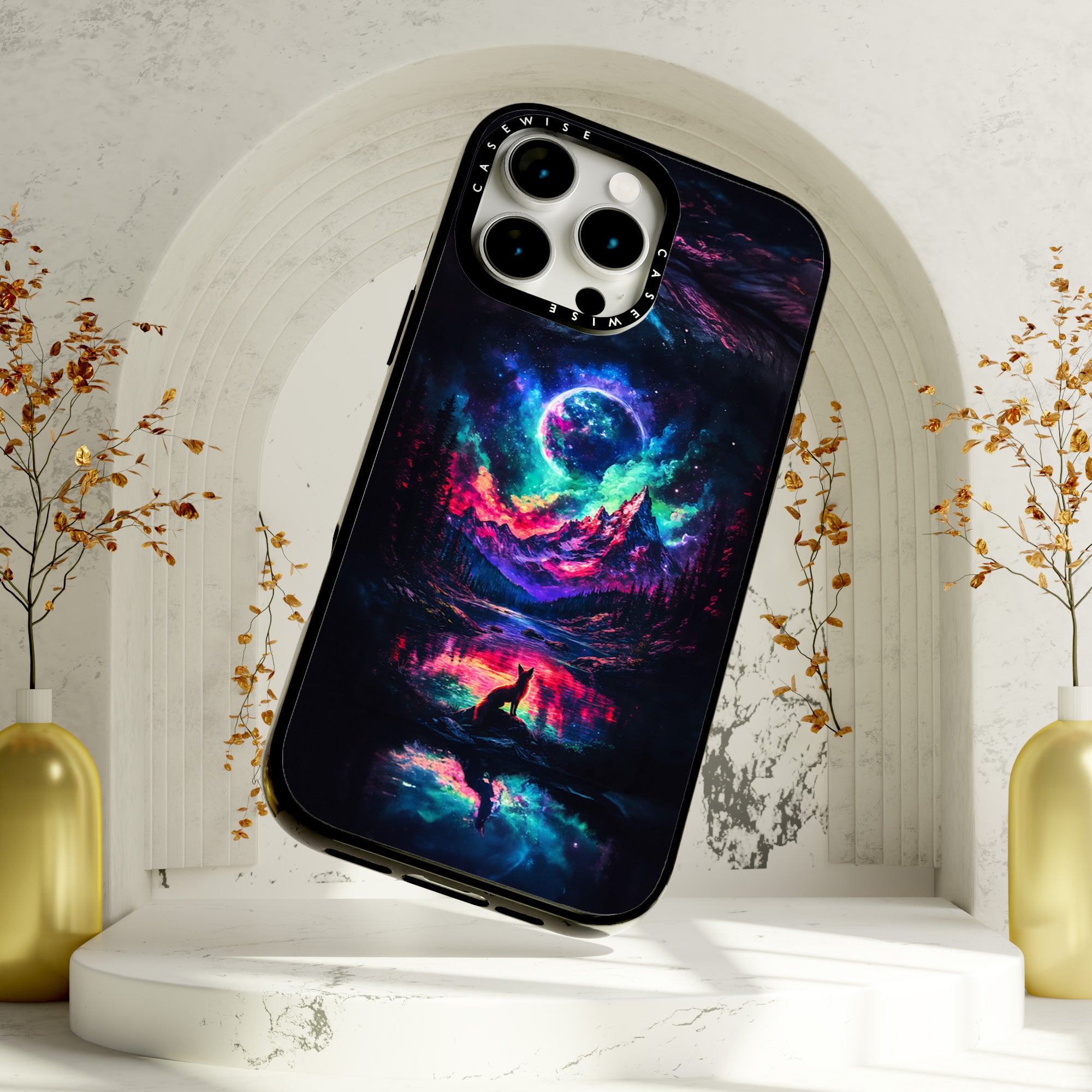 CASEWISE
CASEWISE