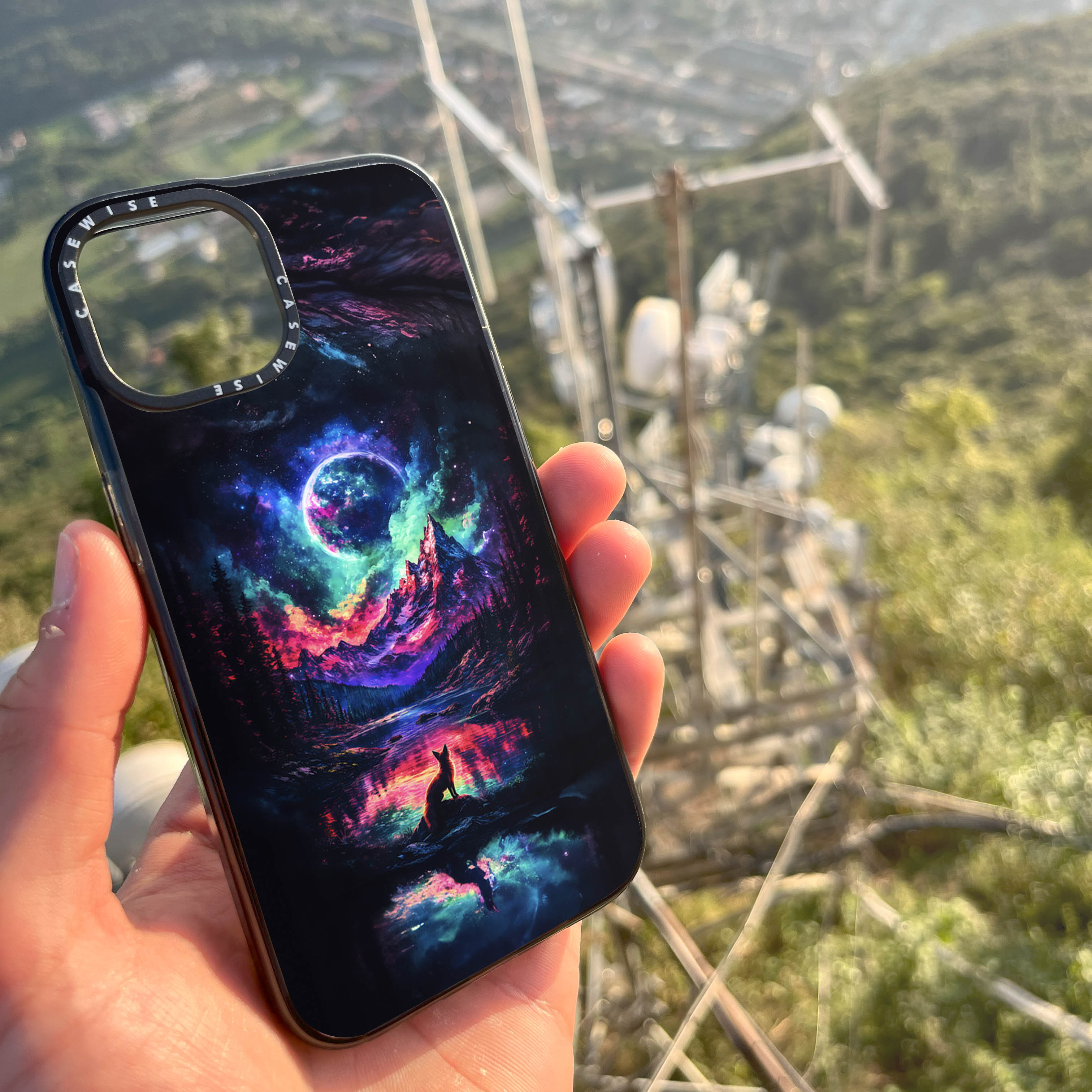 CASEWISE CASEWISE