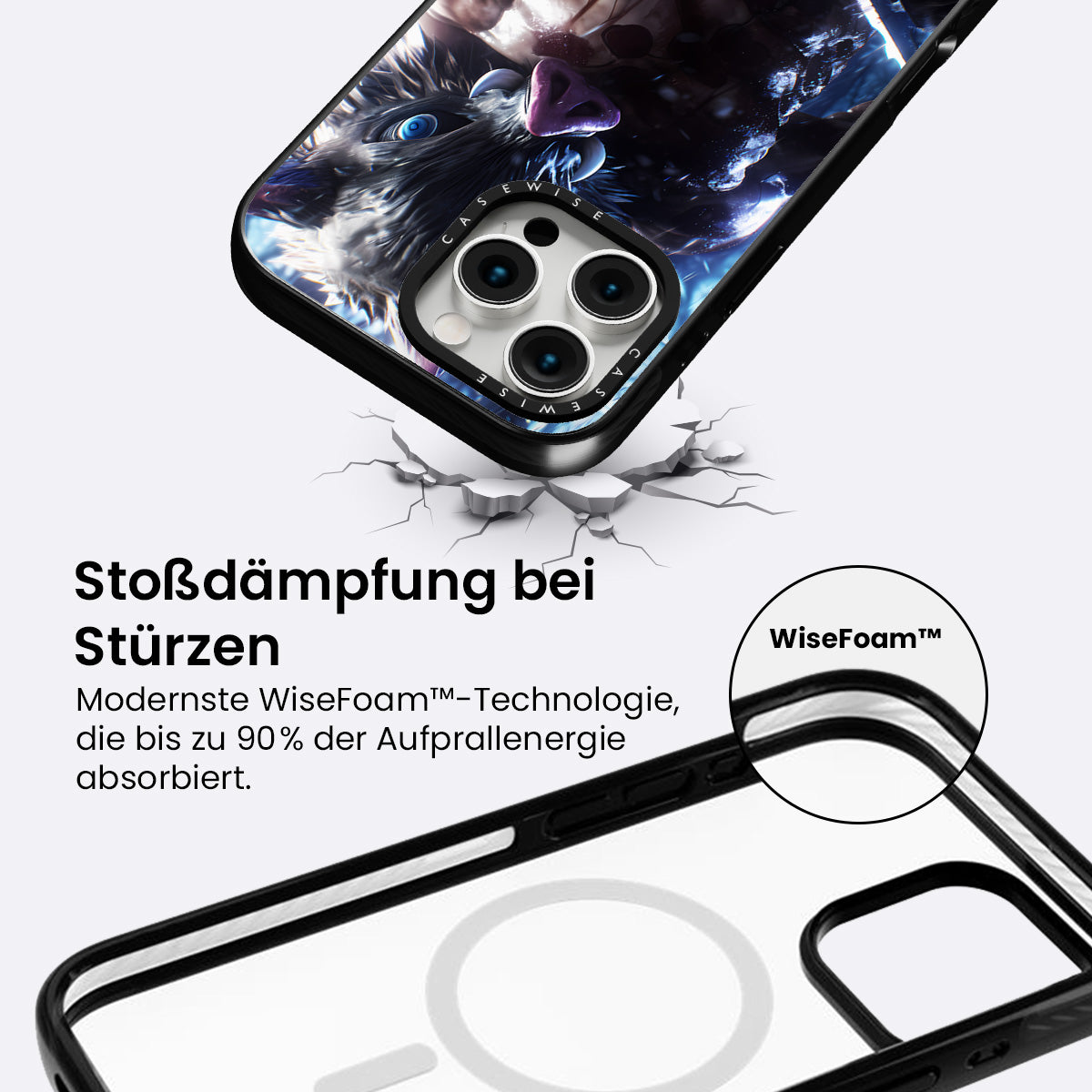 CASEWISE

CASEWISE

Stoßdämpfung bei Stürzen

Modernste WiseFoam™-Technologie, die bis zu 90% der Aufprallenergie absorbiert.

WiseFoam™