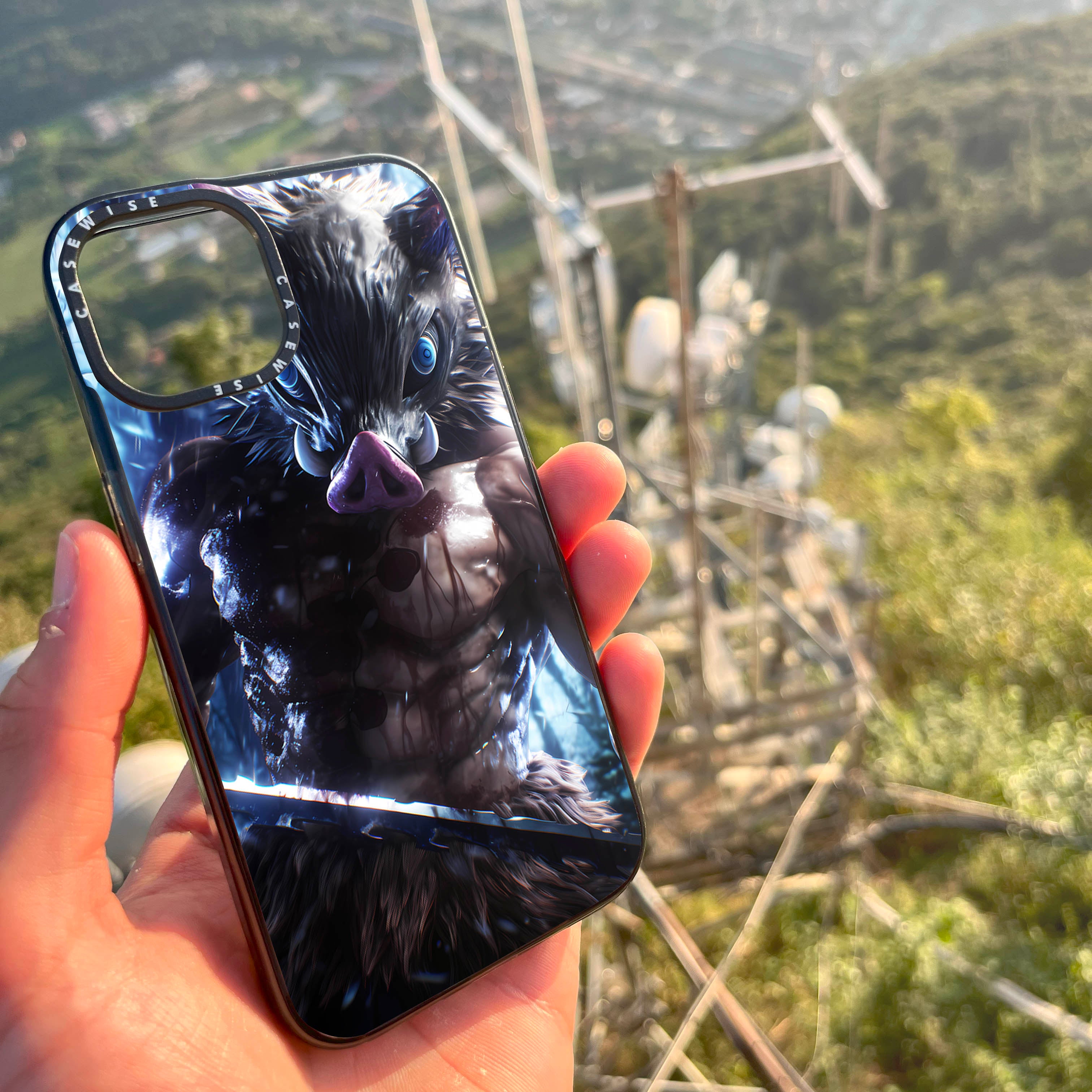 CASEWISE CASEWISE