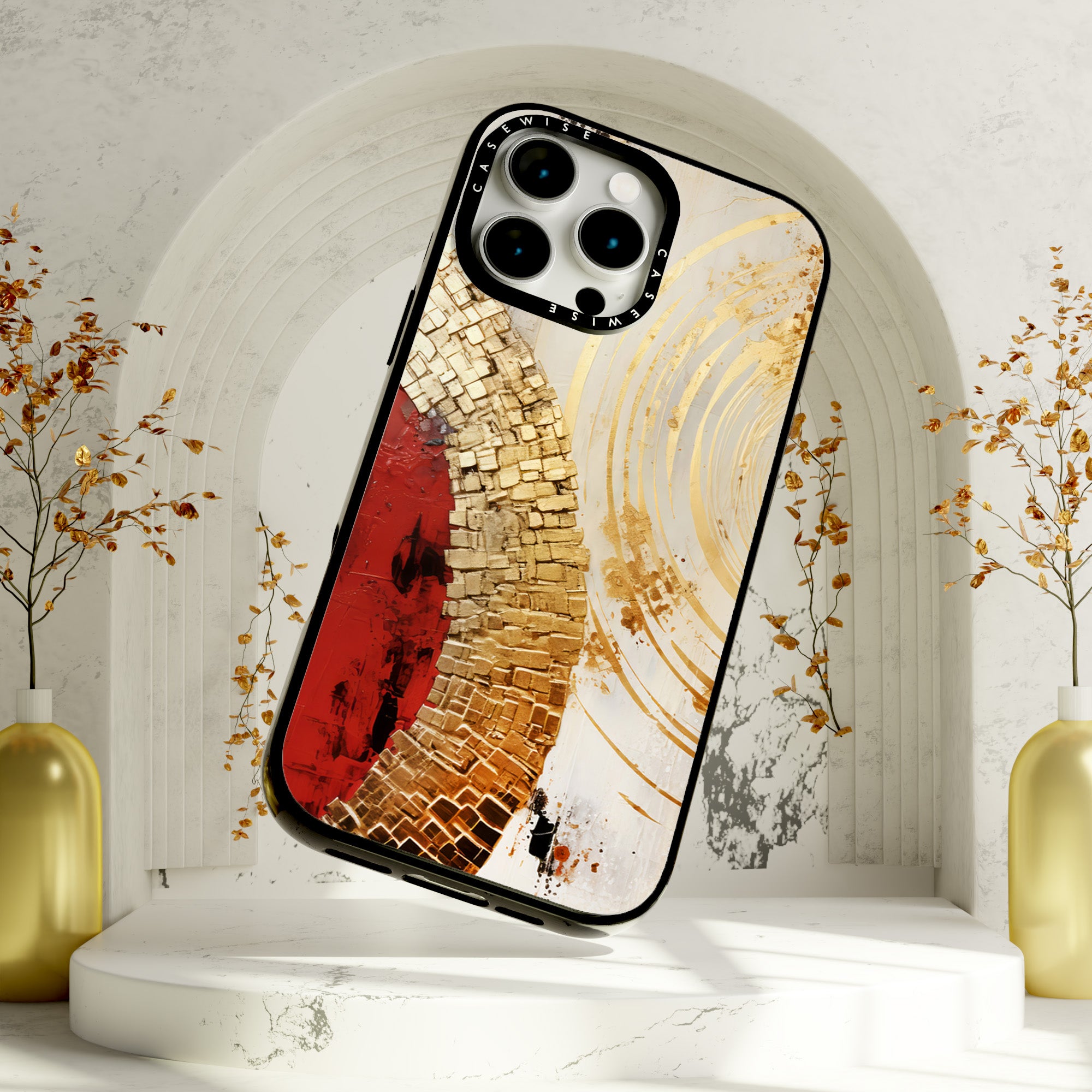 CASEWISE
CASEWISE