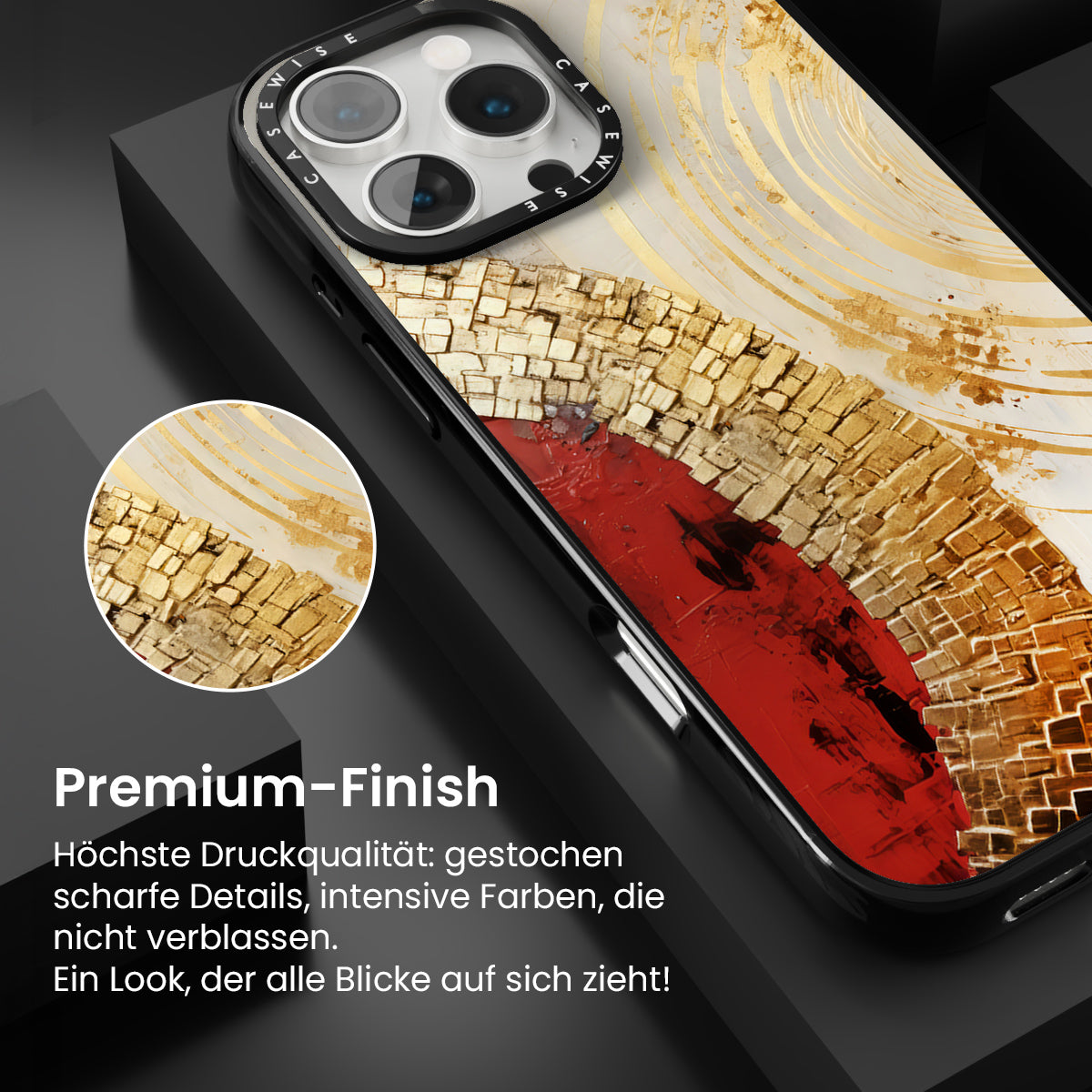 CASEWISE CASEWISE

Premium-Finish

Höchste Druckqualität: gestochen scharfe Details, intensive Farben, die nicht verblassen.
Ein Look, der alle Blicke auf sich zieht!