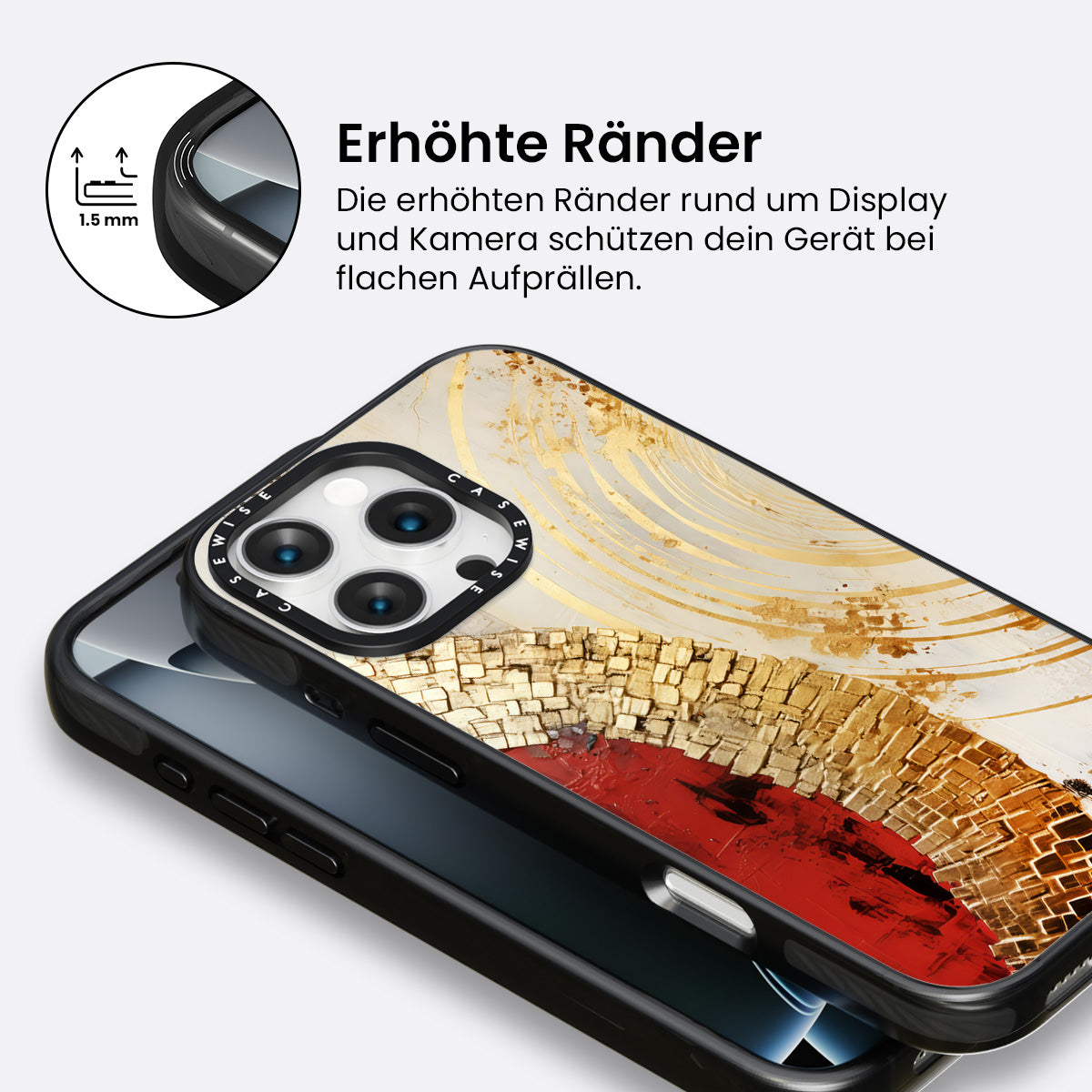 1.5 mm

Erhöhte Ränder

Die erhöhten Ränder rund um Display und Kamera schützen dein Gerät bei flachen Aufprällen.

CASEWISE CASEWISE