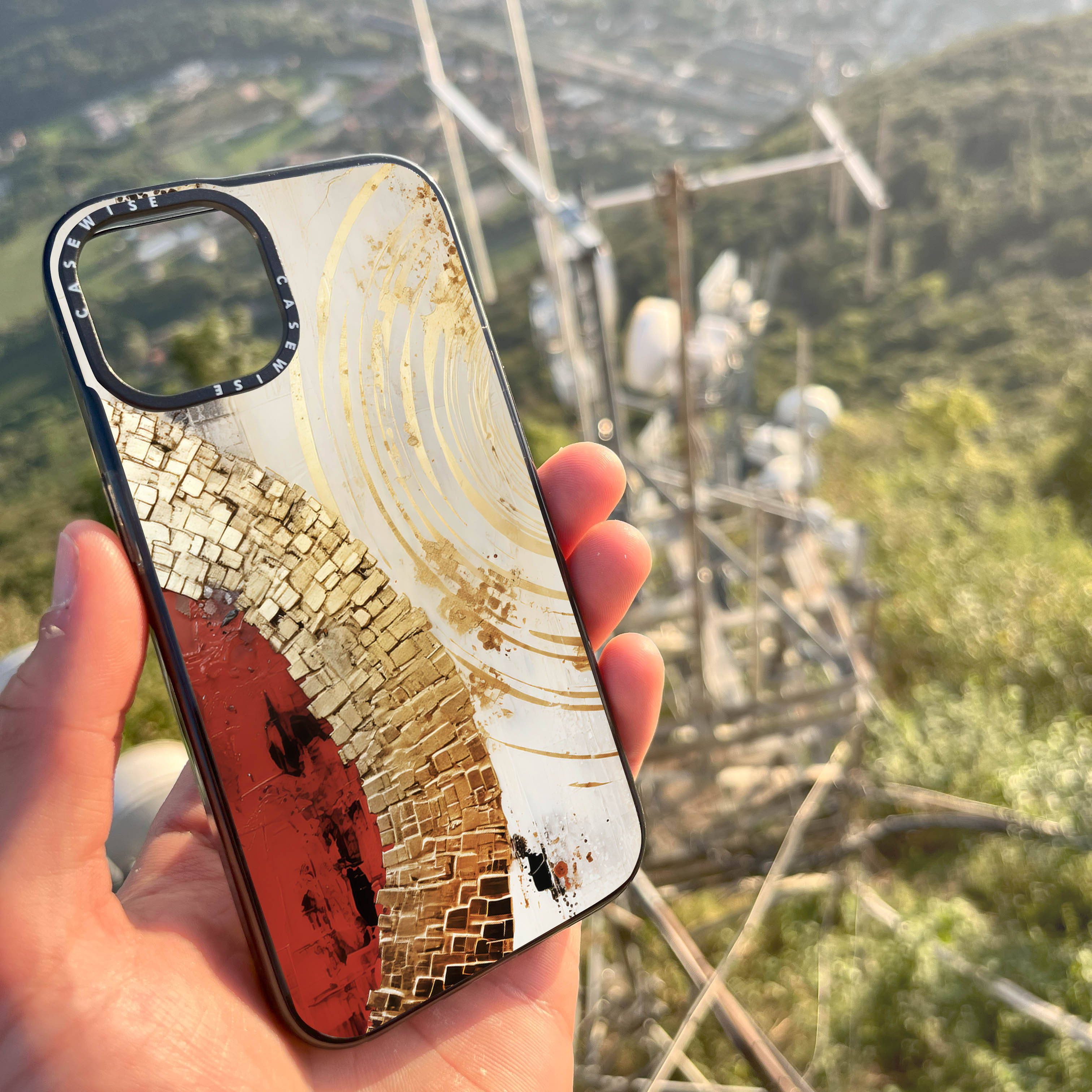 CASEWISE
CASEWISE