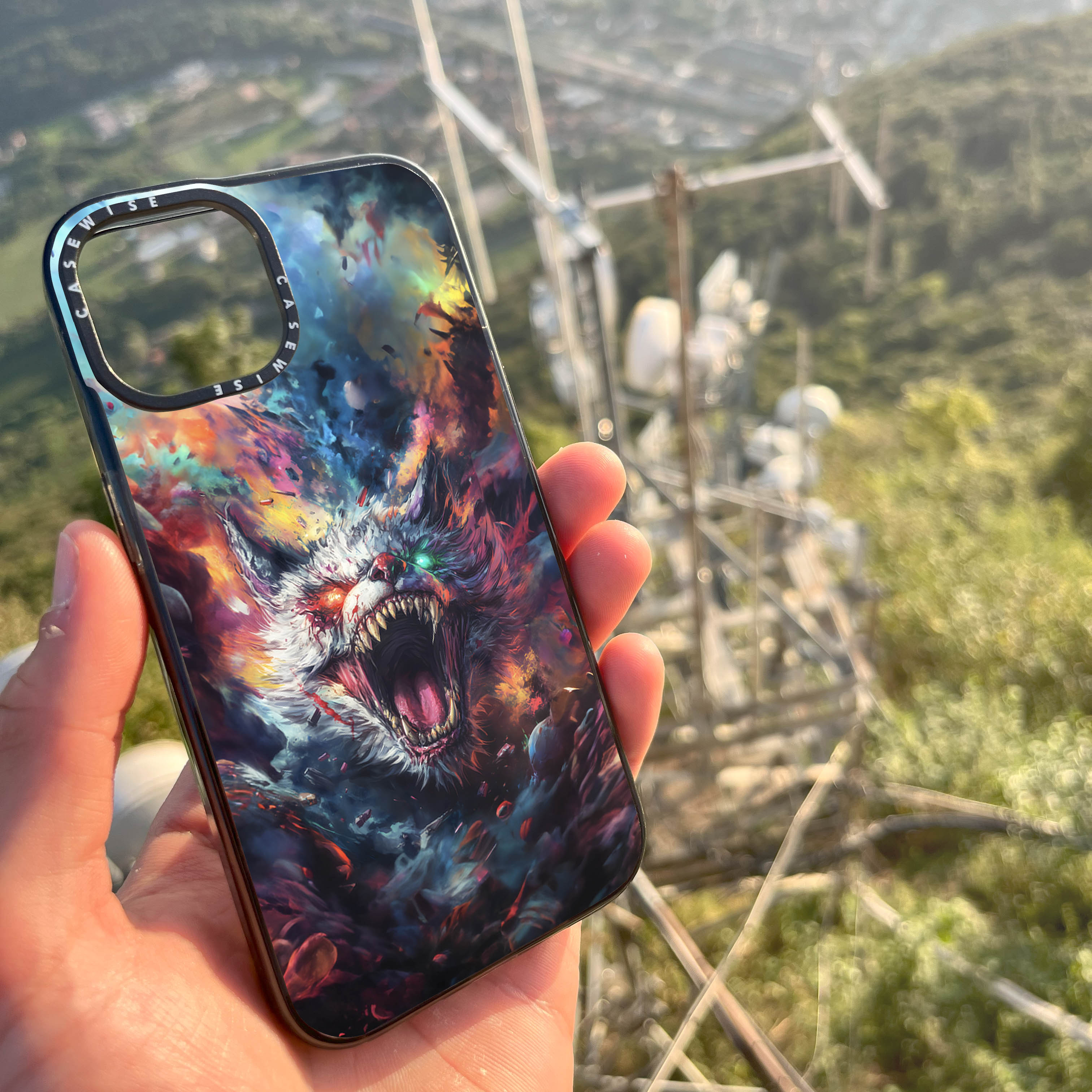 CASEWISE CASEWISE