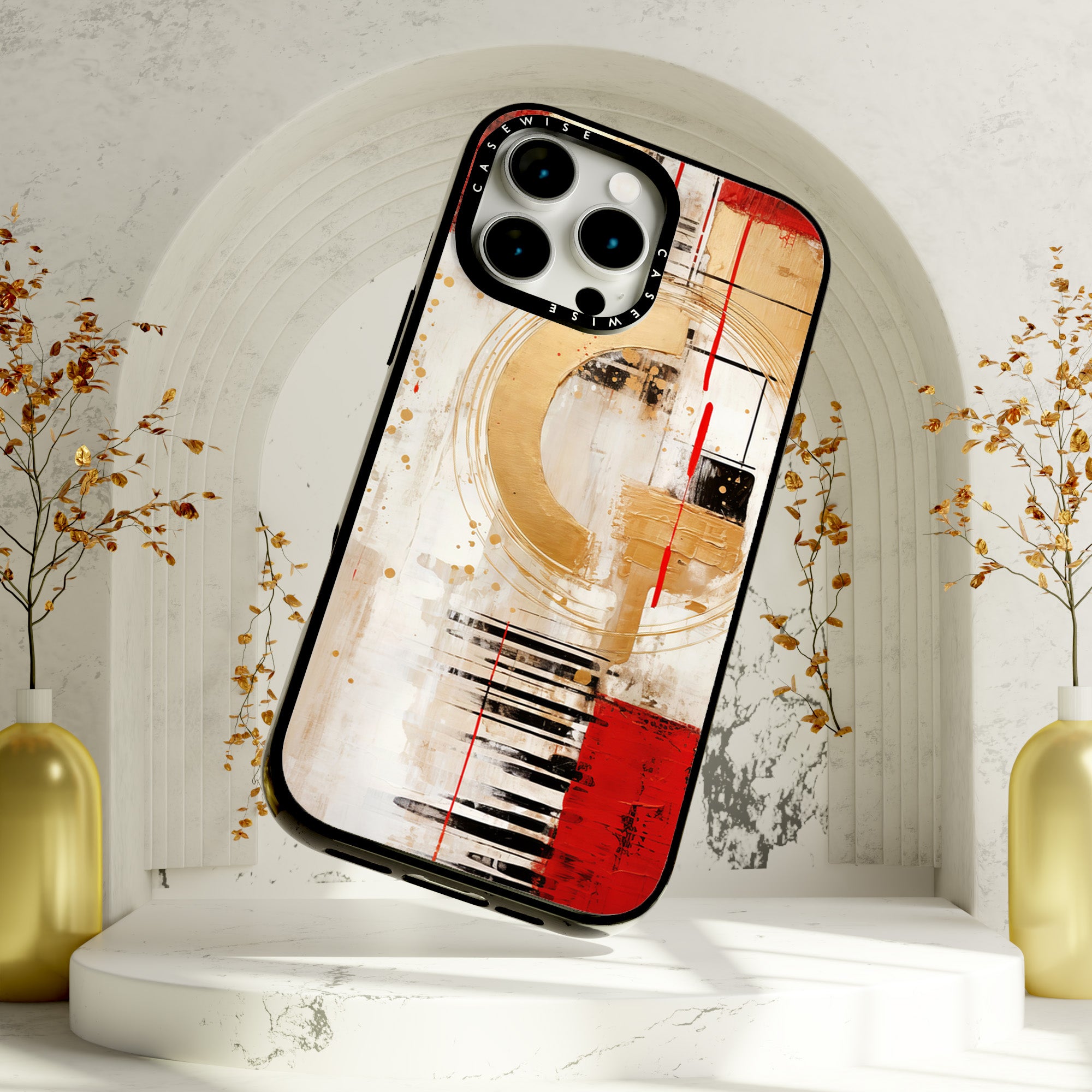 CASEWISE
CASEWISE