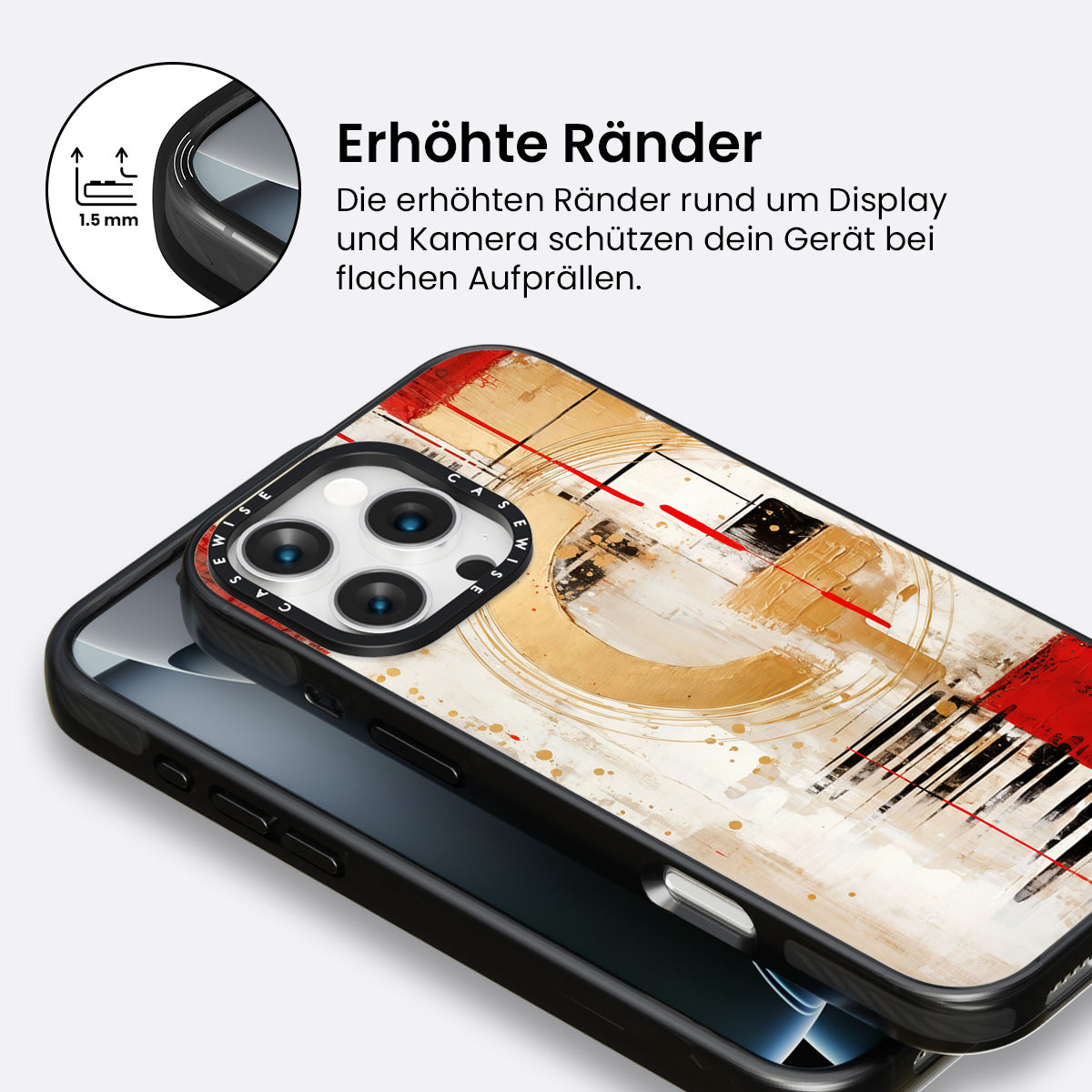 1.5 mm

Erhöhte Ränder

Die erhöhten Ränder rund um Display und Kamera schützen dein Gerät bei flachen Aufprällen.

CASEWISE CASEWISE