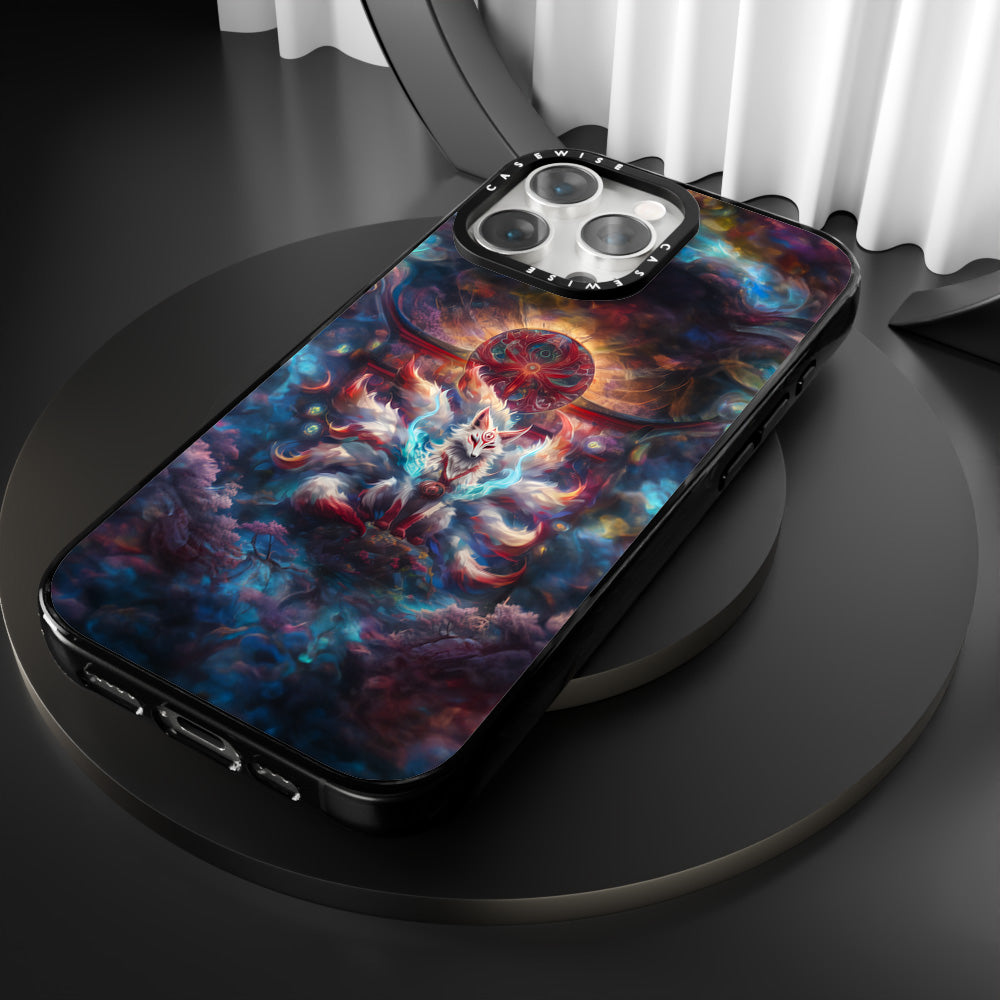 CASEWISE CASEWISE