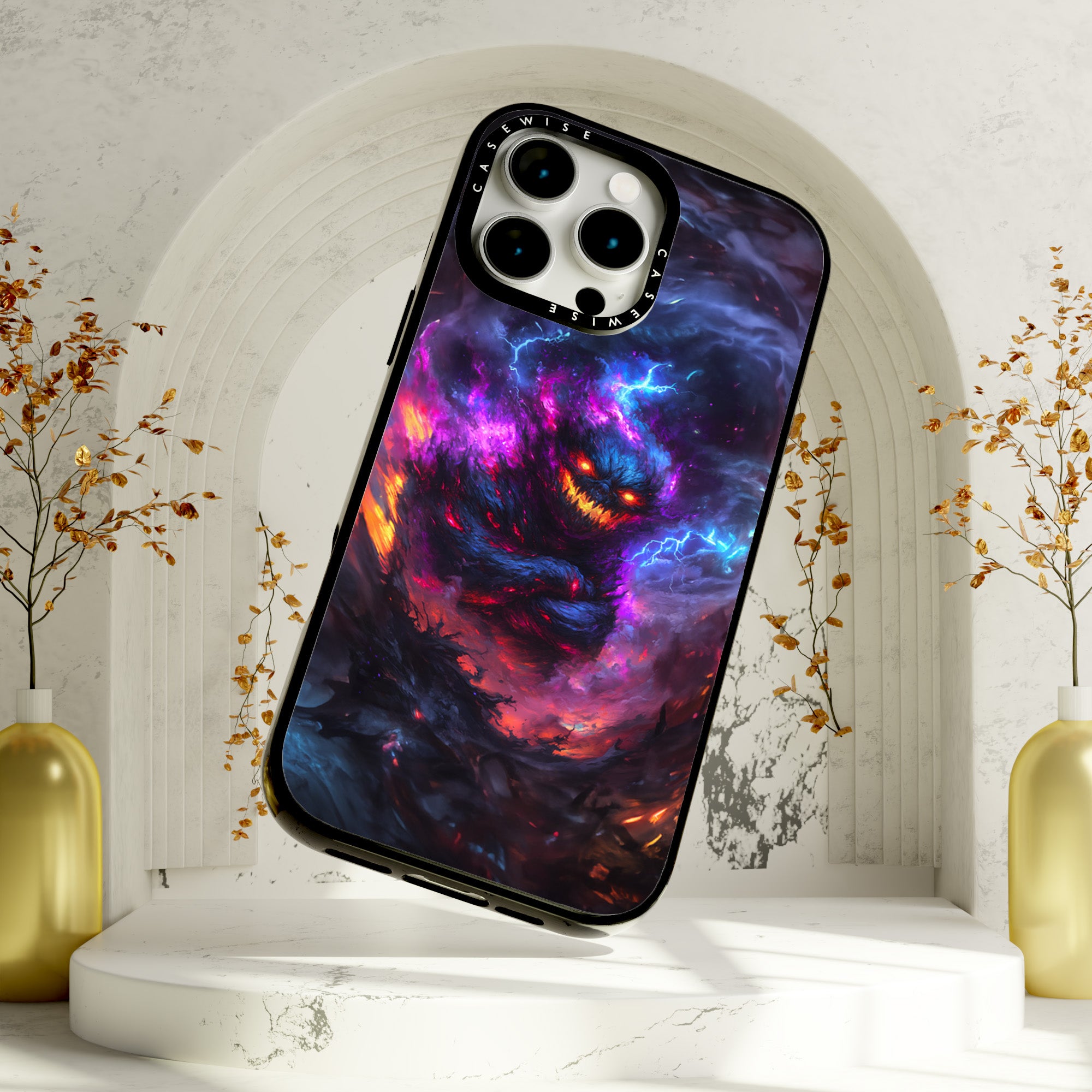 CASEWISE
CASEWISE