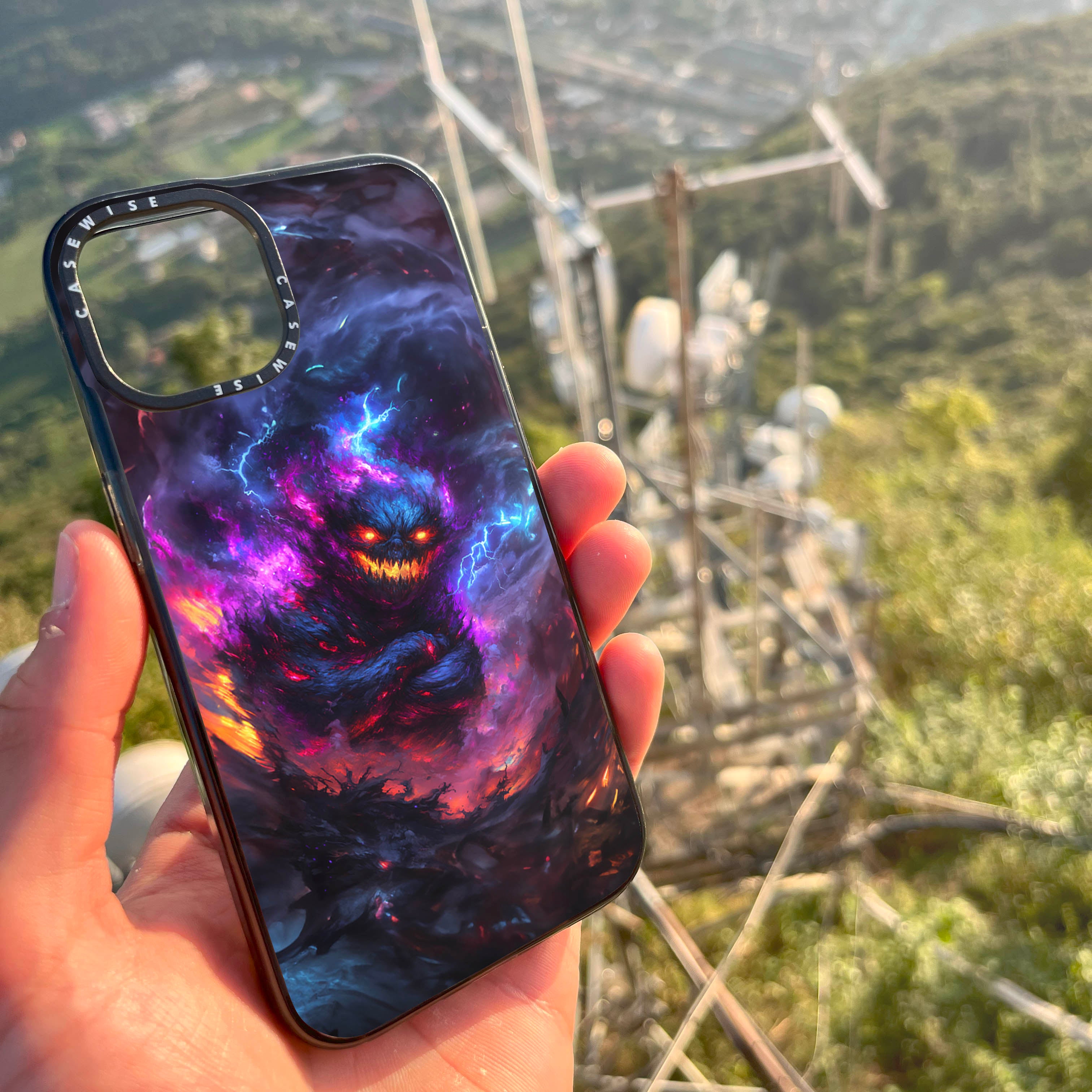 CASEWISE CASEWISE