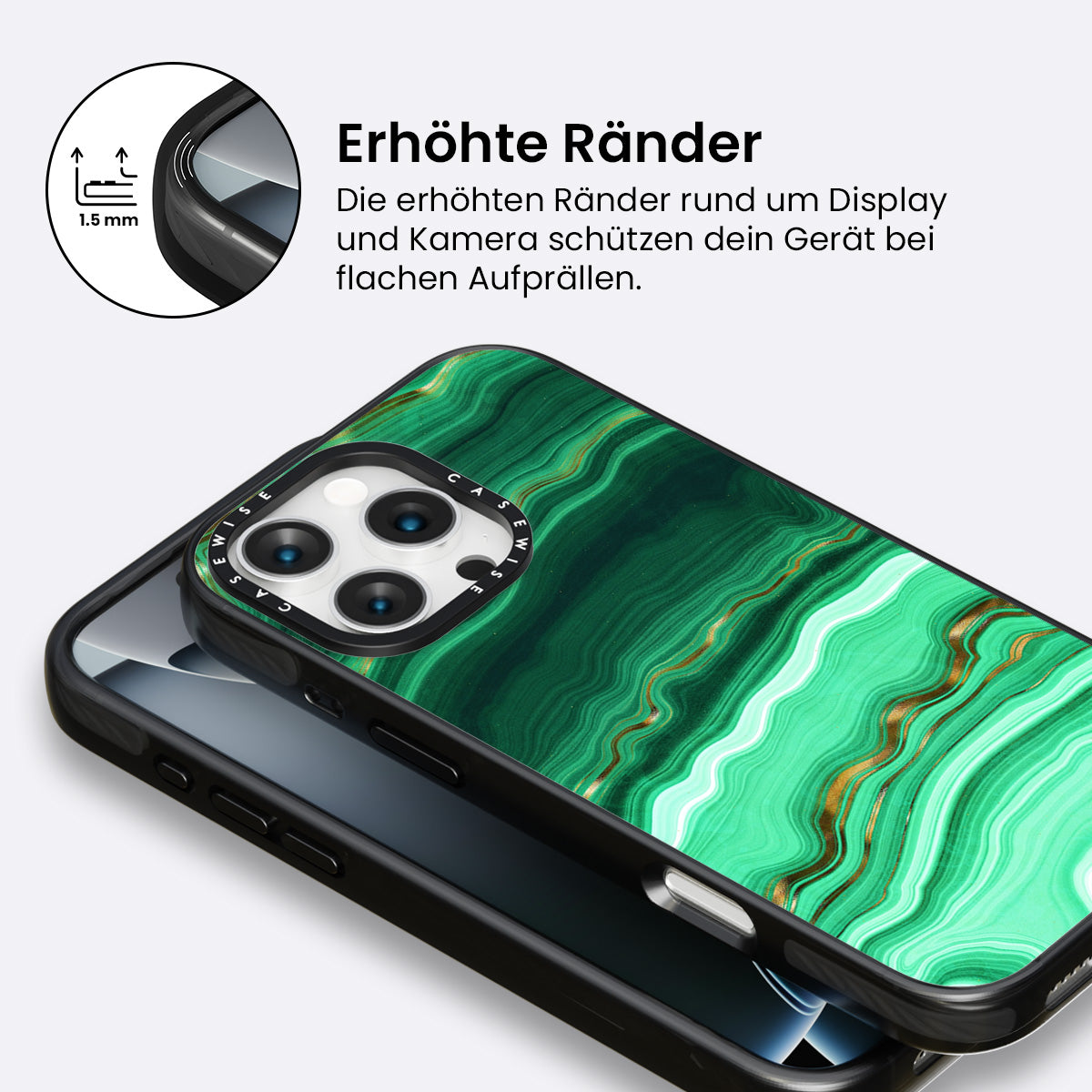 1.5 mm

Erhöhte Ränder

Die erhöhten Ränder rund um Display und Kamera schützen dein Gerät bei flachen Aufprällen.

CASEWISE CASEWISE