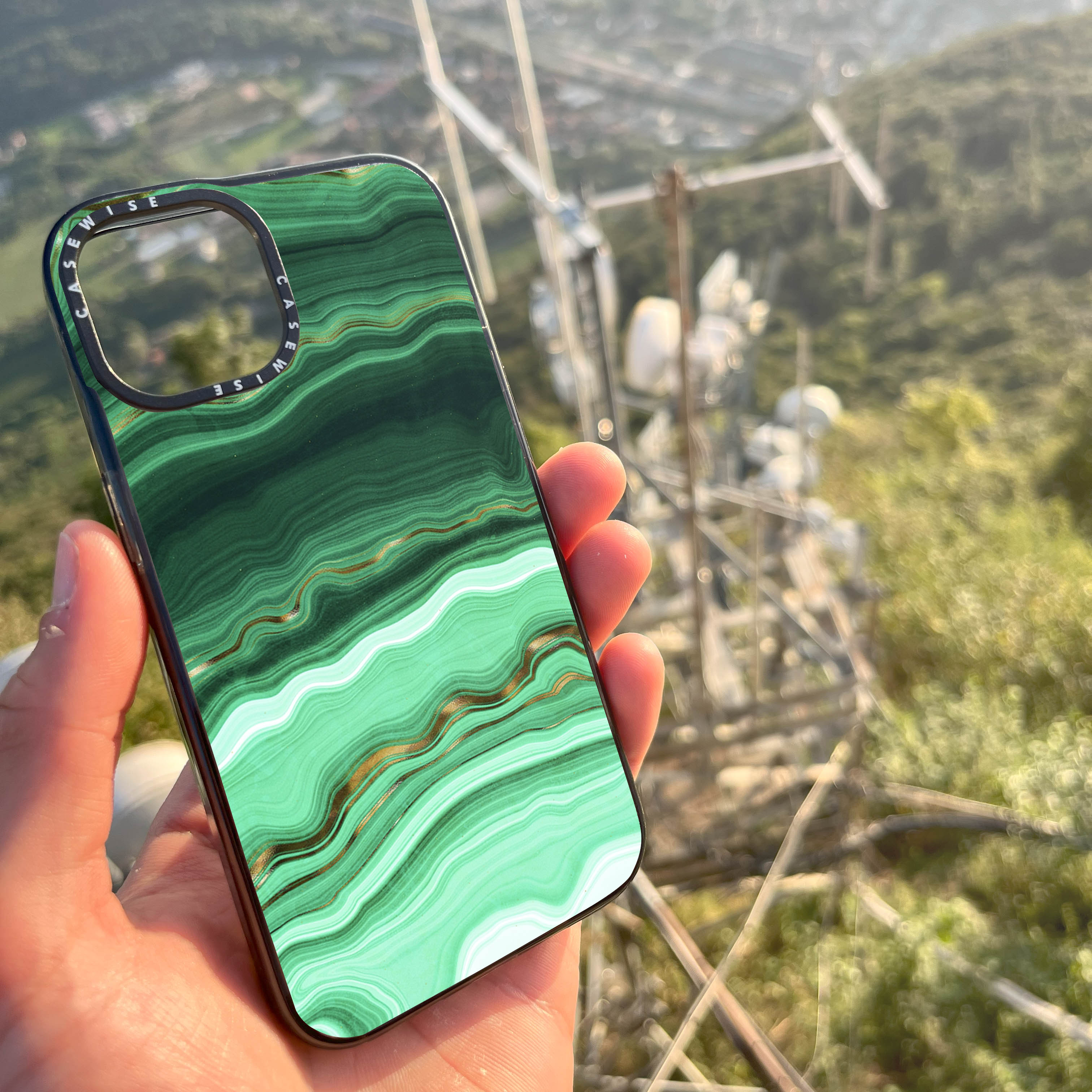 CASEWISE
CASEWISE