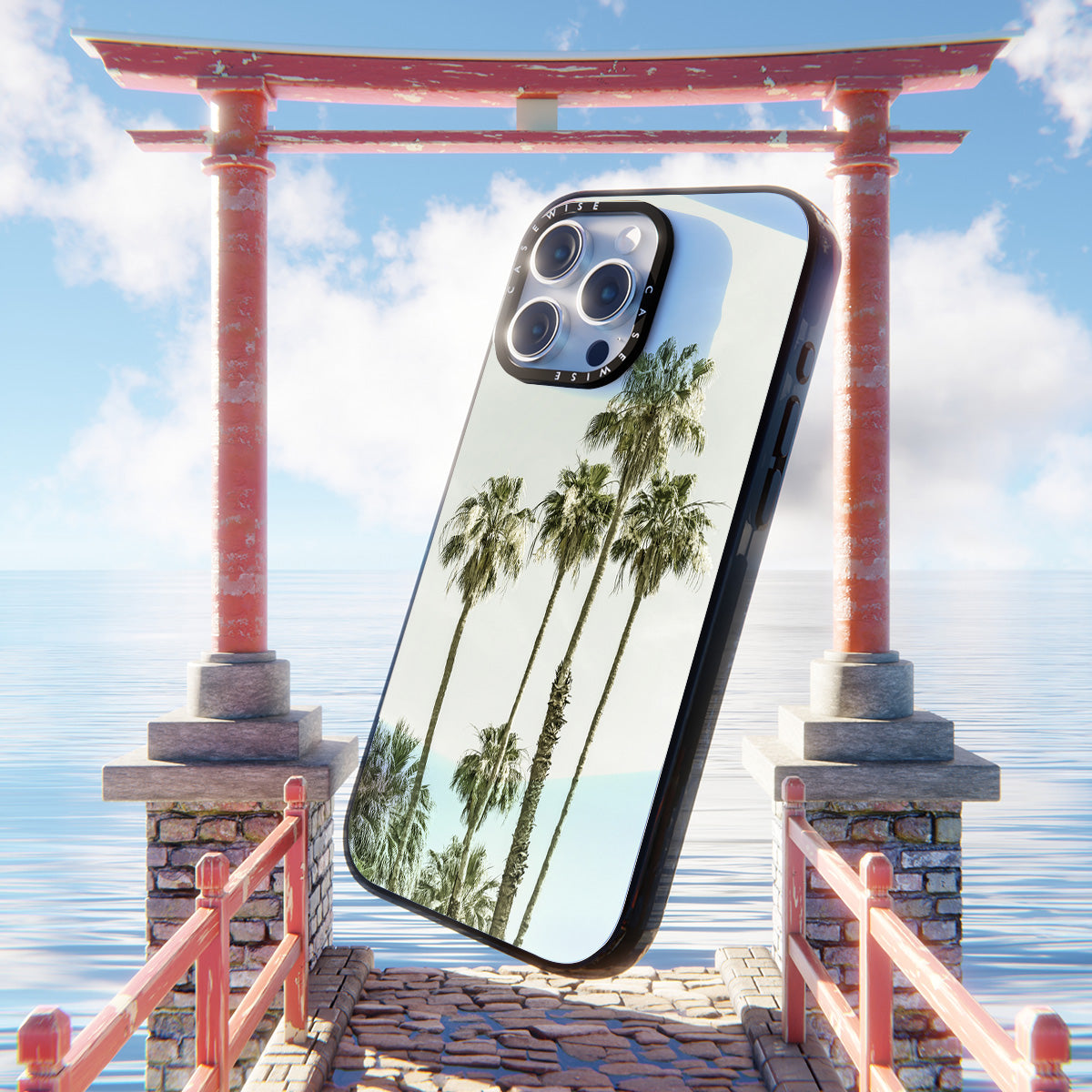 CASEWISE CASEWISE