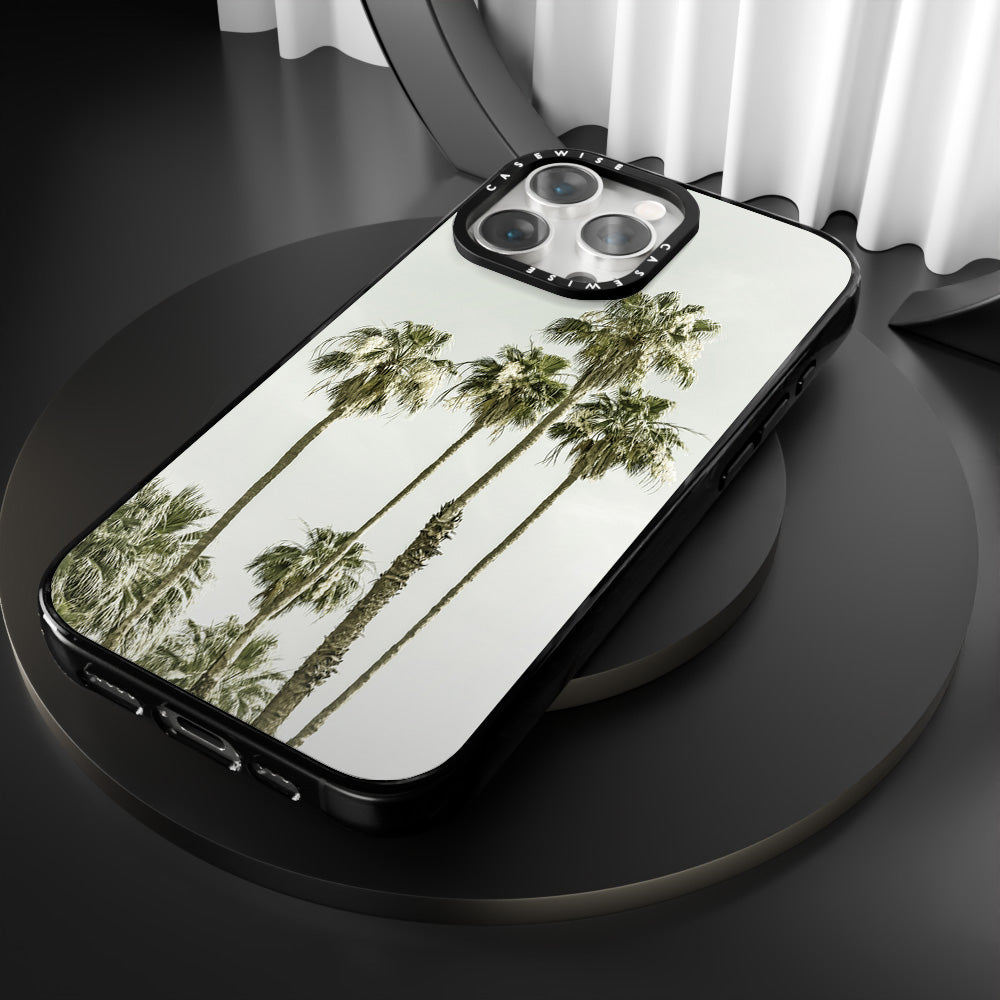 CASEWISE
CASEWISE