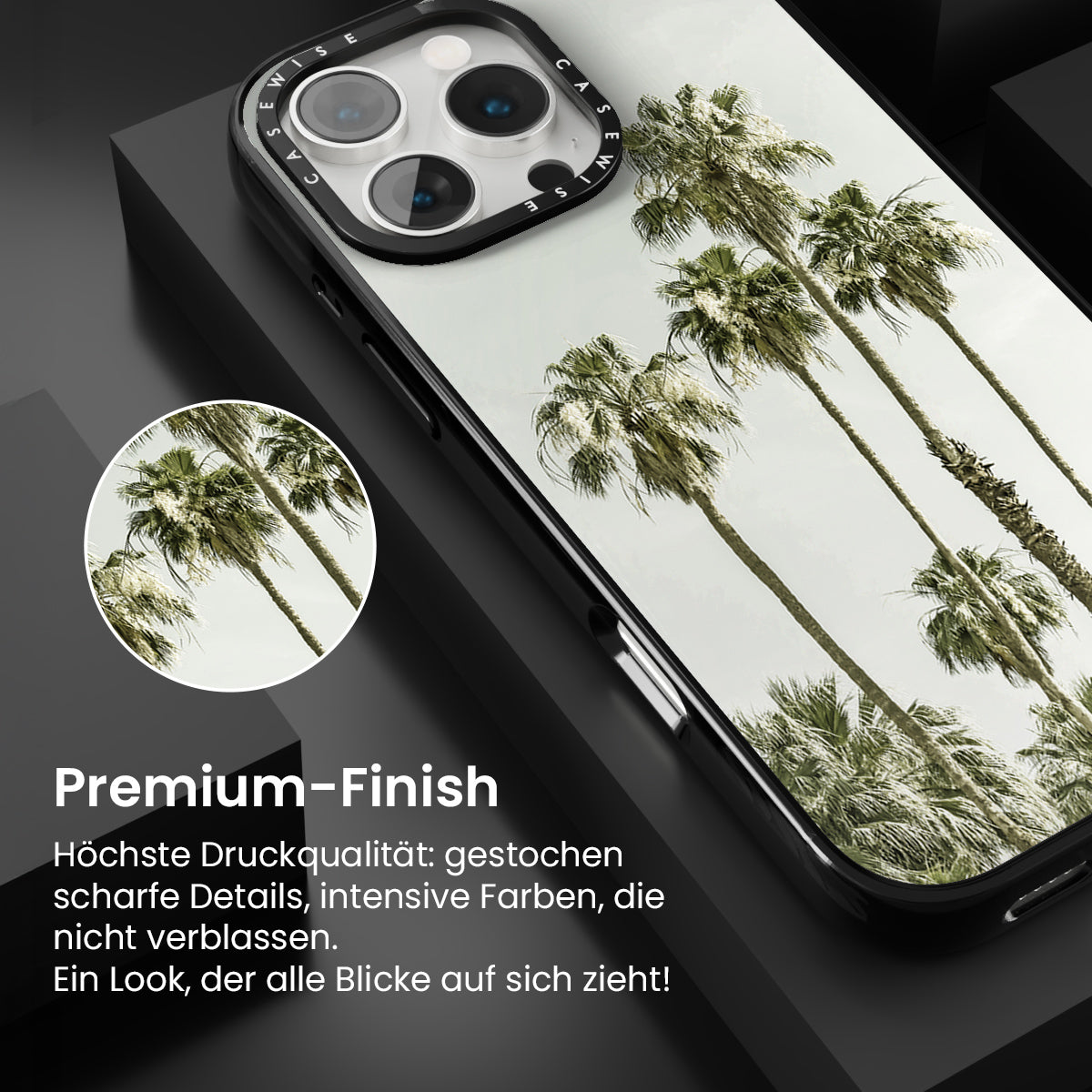 CASEWISE CASEWISE

Premium-Finish

Höchste Druckqualität: gestochen scharfe Details, intensive Farben, die nicht verblassen.
Ein Look, der alle Blicke auf sich zieht!