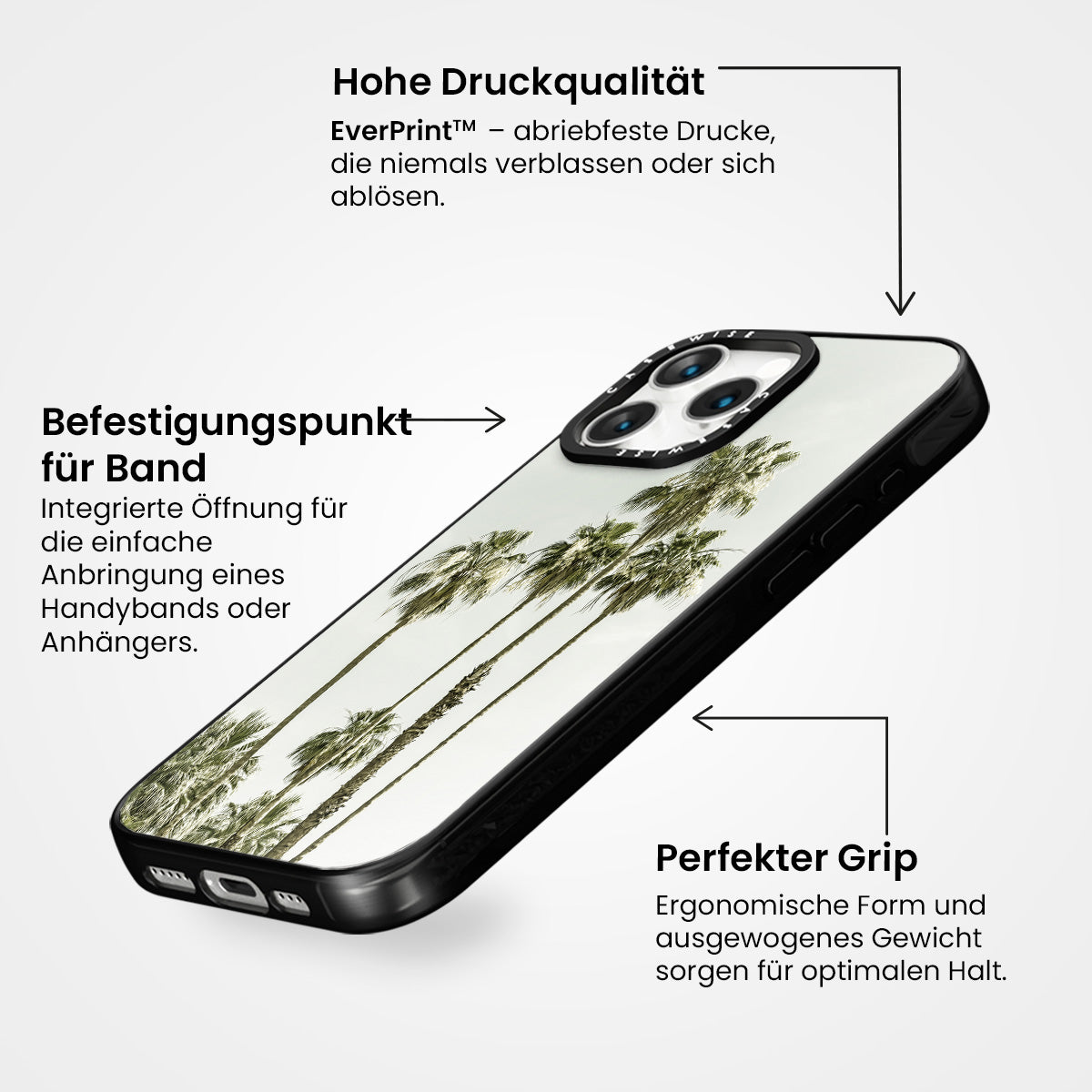 Hohe Druckqualität

EverPrint™ – abriebfeste Drucke, die niemals verblassen oder sich ablösen.

Befestigungspunkt für Band

Integrierte Öffnung für die einfache Anbringung eines Handybands oder Anhängers.

CASEWISE

CASEWISE

Perfekter Grip

Ergonomische Form und ausgewogenes Gewicht sorgen für optimalen Halt.