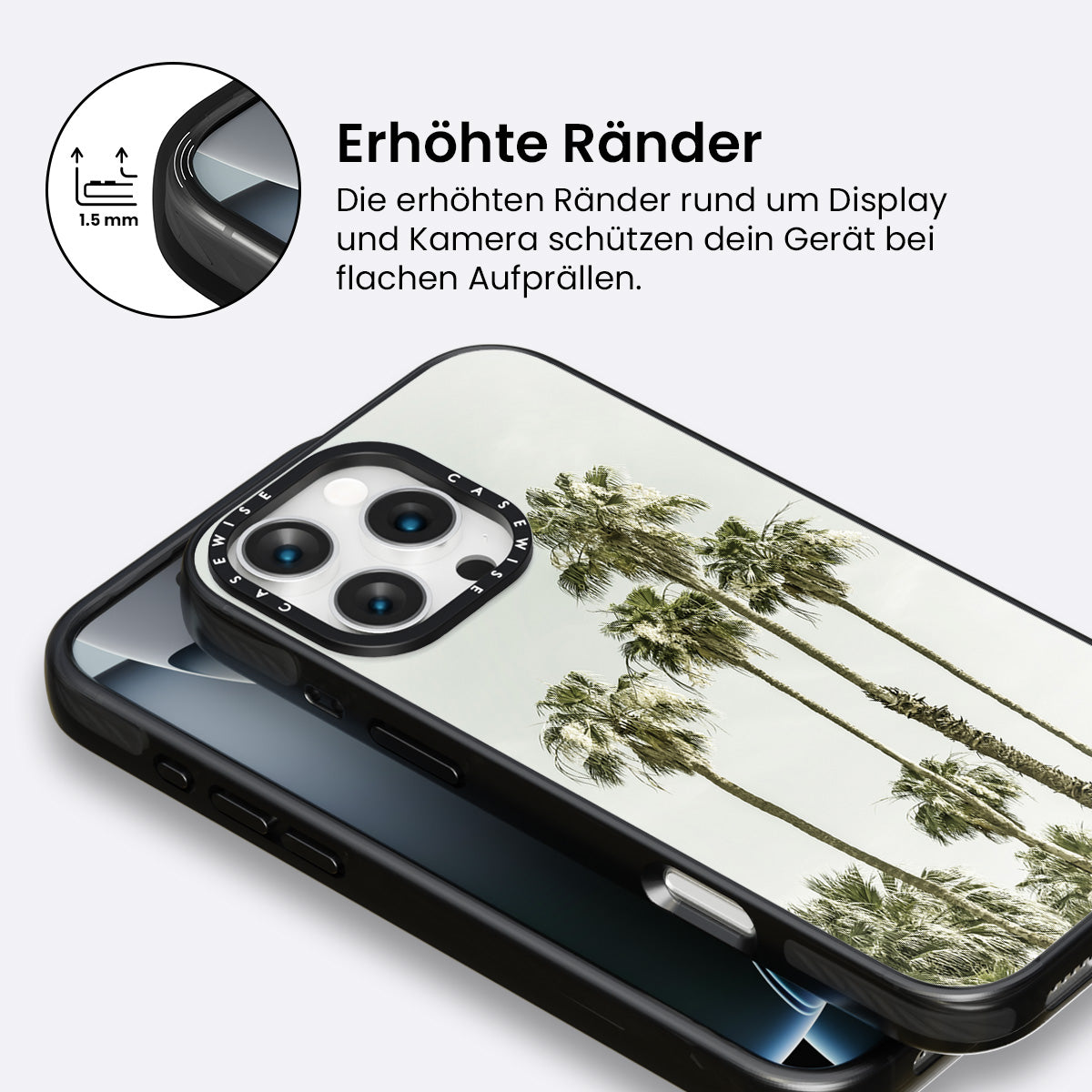 1.5 mm

Erhöhte Ränder

Die erhöhten Ränder rund um Display und Kamera schützen dein Gerät bei flachen Aufprällen.

CASEWISE CASEWISE