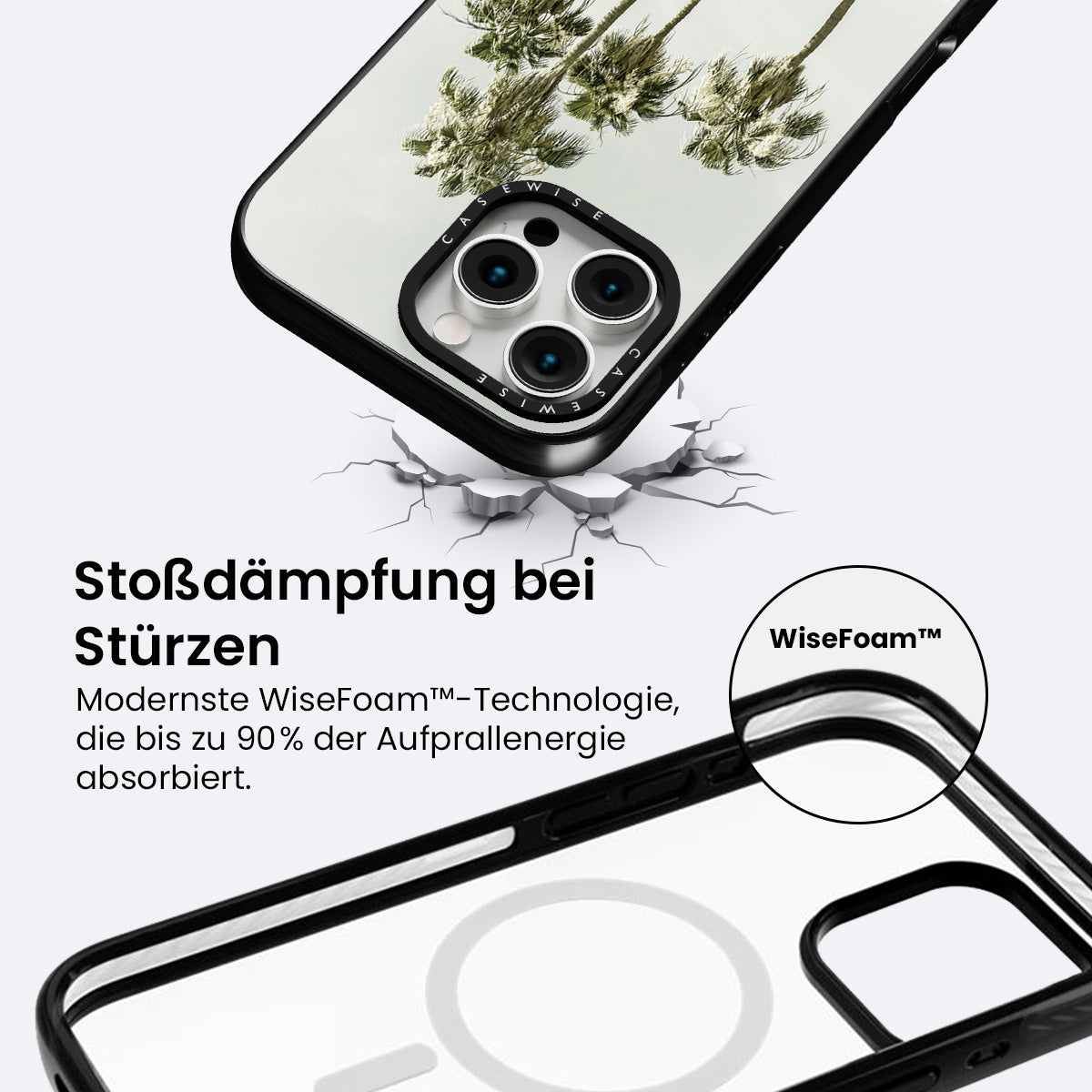 CASEWISE

CASEWISE

Stoßdämpfung bei Stürzen

Modernste WiseFoam™-Technologie, die bis zu 90% der Aufprallenergie absorbiert.

WiseFoam™