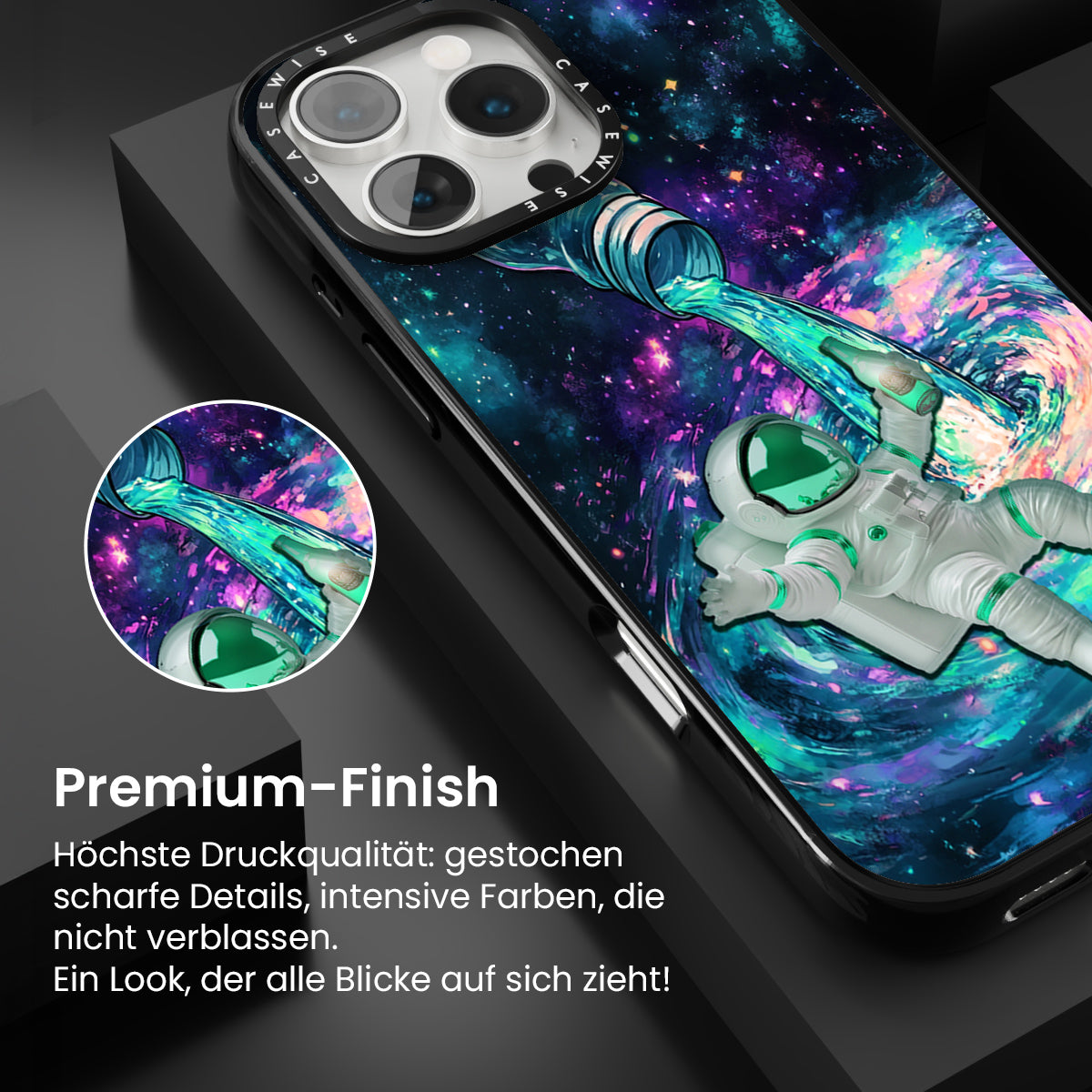 CASEWISE CASEWISE

Premium-Finish

Höchste Druckqualität: gestochen scharfe Details, intensive Farben, die nicht verblassen.
Ein Look, der alle Blicke auf sich zieht!