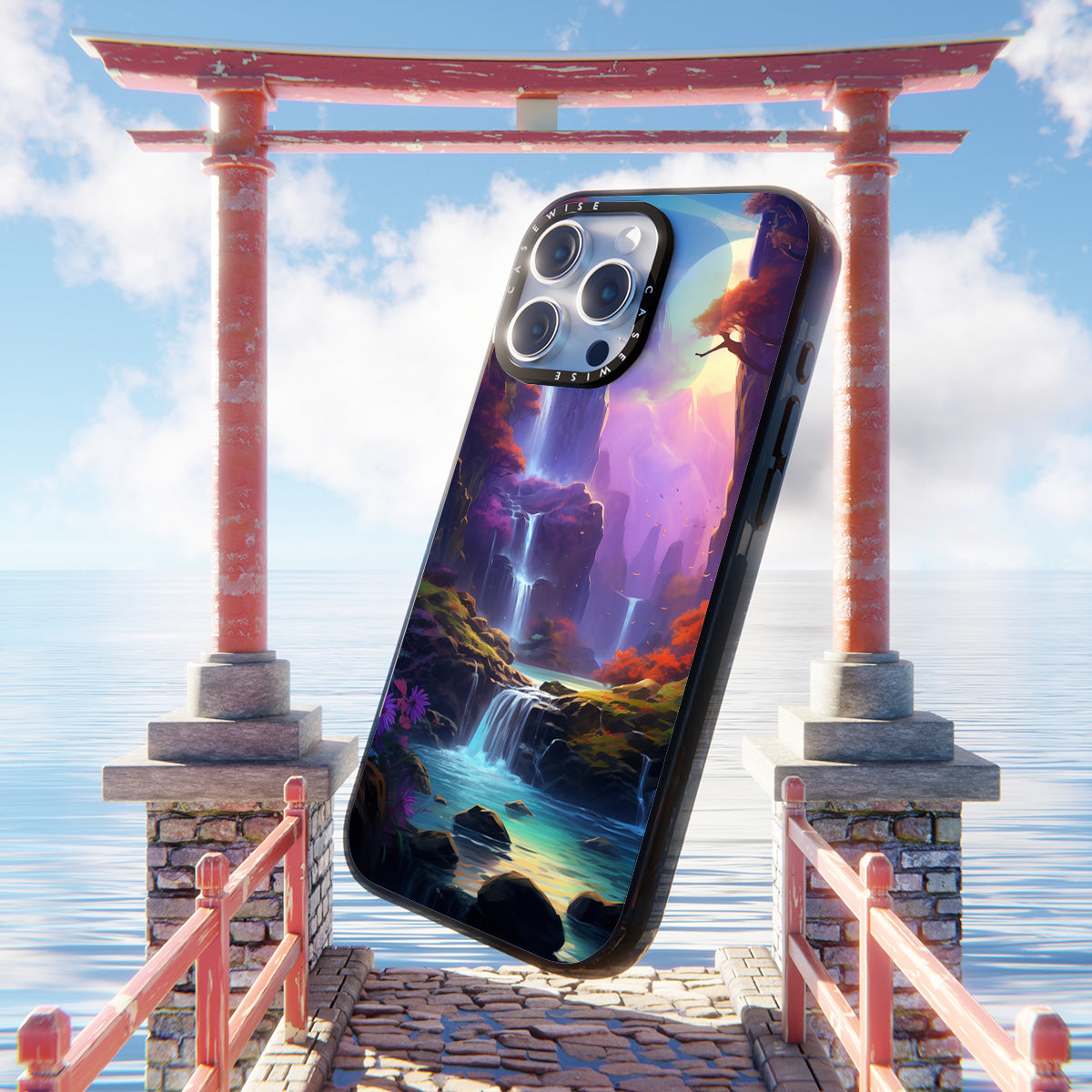 CASEWISE CASEWISE