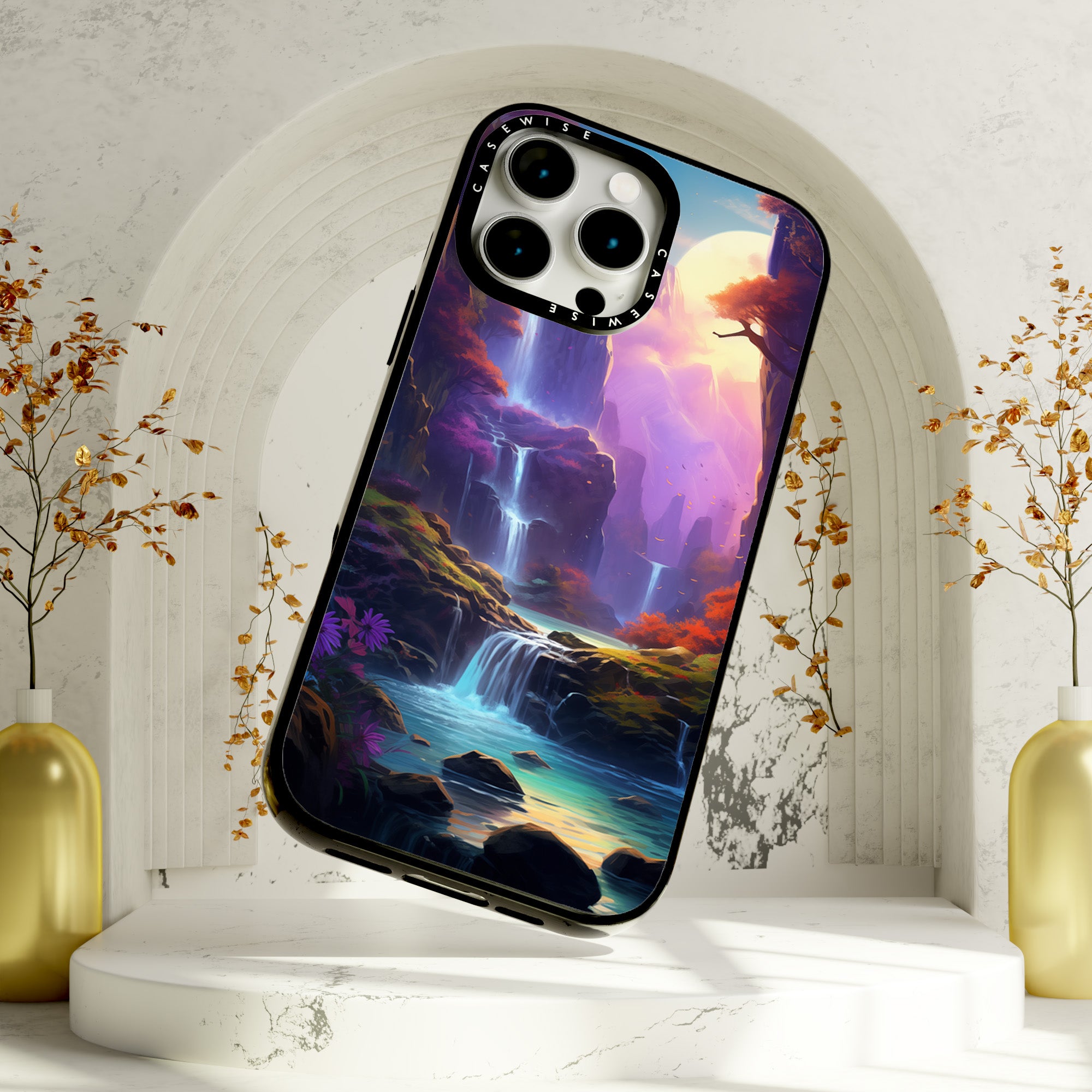 CASEWISE
CASEWISE