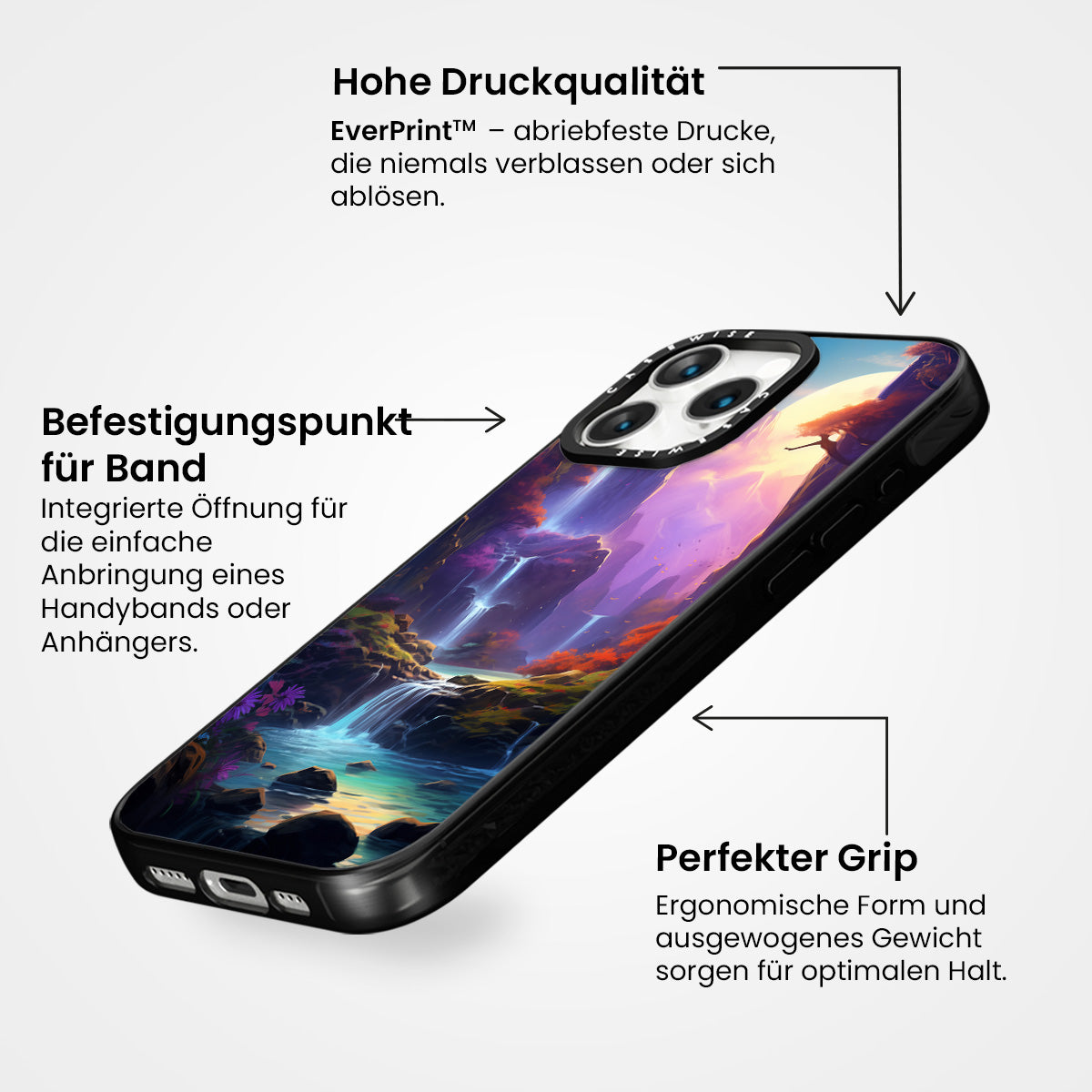 Hohe Druckqualität

EverPrint™ – abriebfeste Drucke, die niemals verblassen oder sich ablösen.

Befestigungspunkt für Band

Integrierte Öffnung für die einfache Anbringung eines Handybands oder Anhängers.

CASEWISE

CASEWISE

Perfekter Grip

Ergonomische Form und ausgewogenes Gewicht sorgen für optimalen Halt.